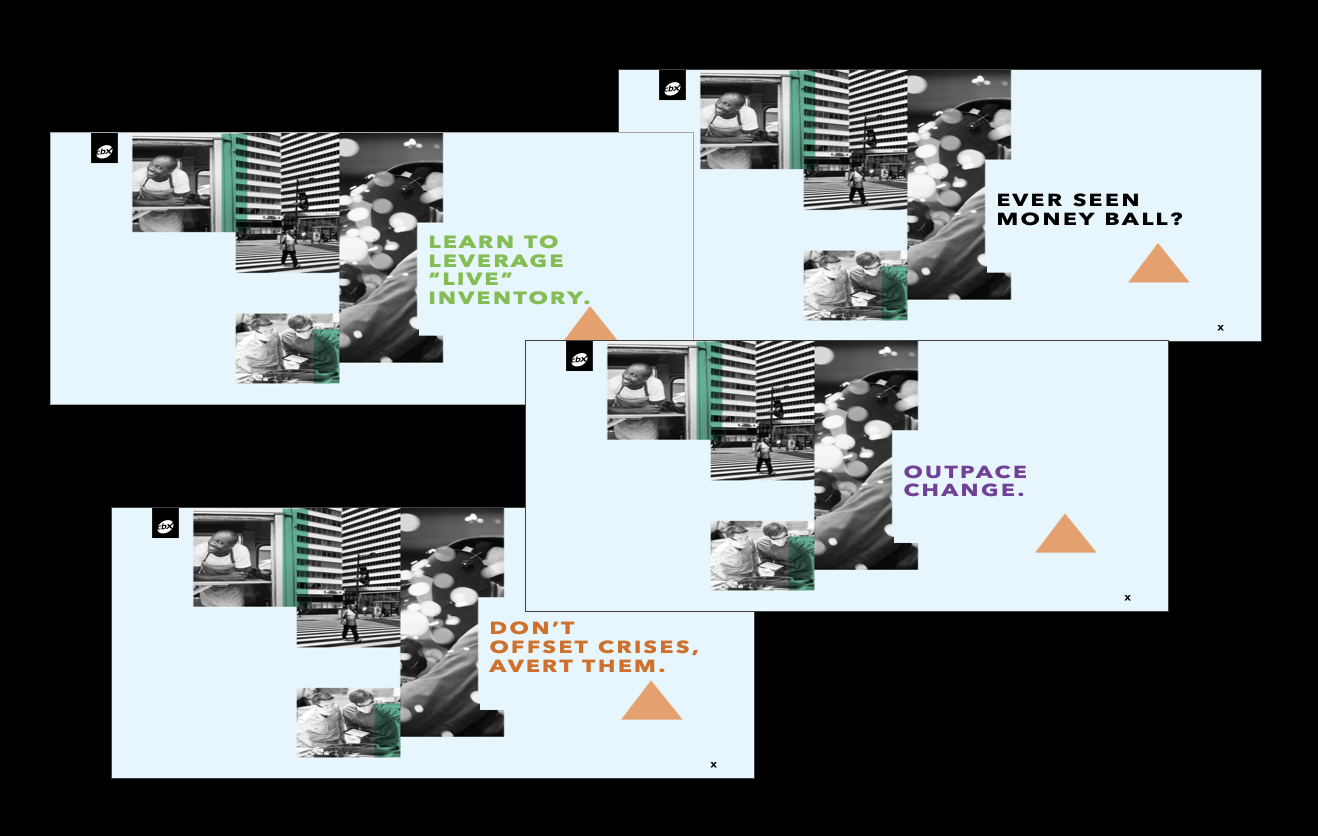 cbx

LEARN TO LEVERAGE "LIVE" INVENTORY.

cbx

EVER SEEN MONEY BALL?

x

cbx

OUTPACE CHANGE.

x

cbx

DON'T OFFSET CRISES, AVERT THEM.

x