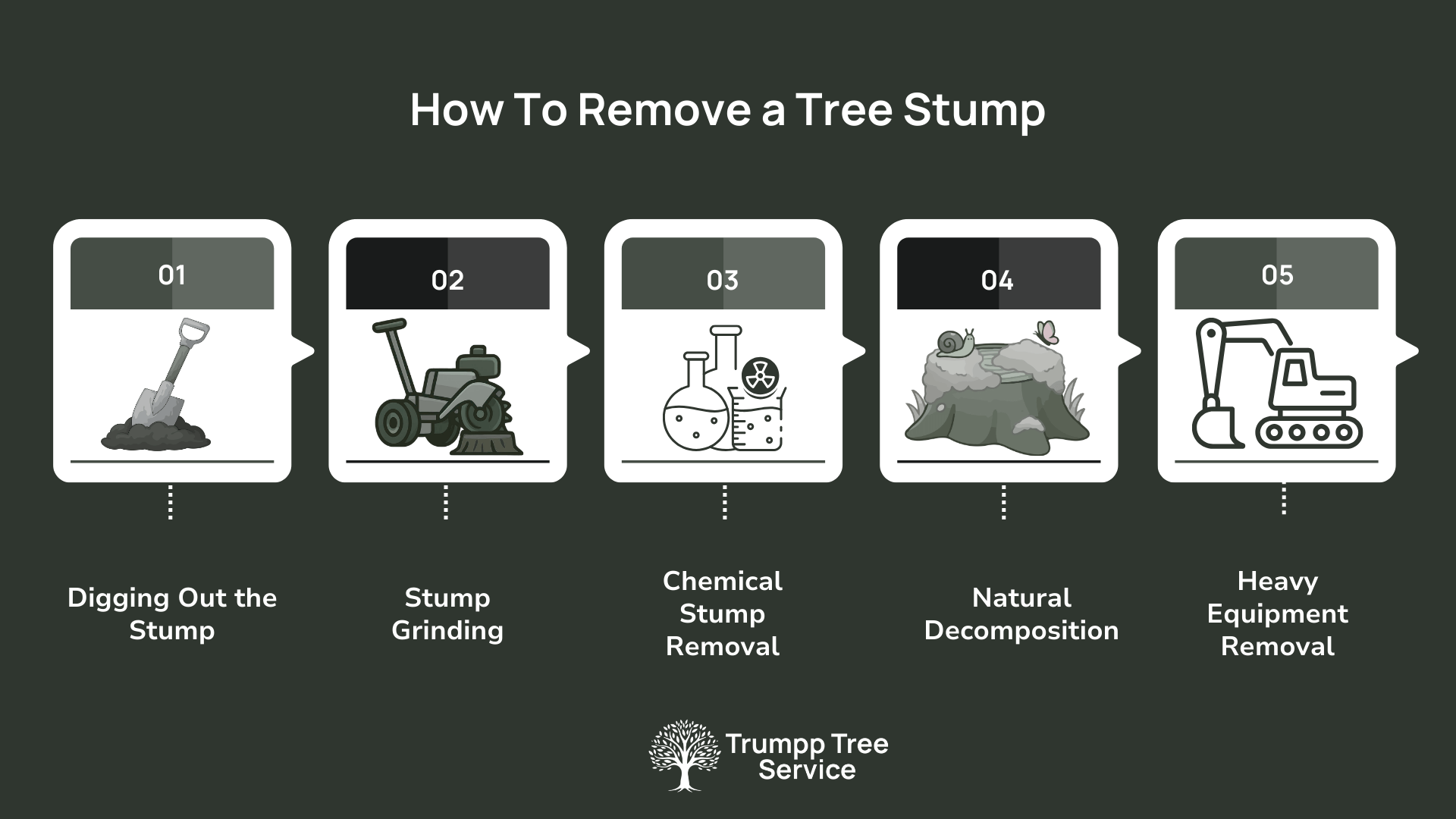 How To Remove a Tree Stump

01

Digging Out the Stump

02

Stump Grinding

03

Chemical Stump Removal

04

Natural Decomposition

05

Heavy Equipment Removal

Trumpp Tree Service