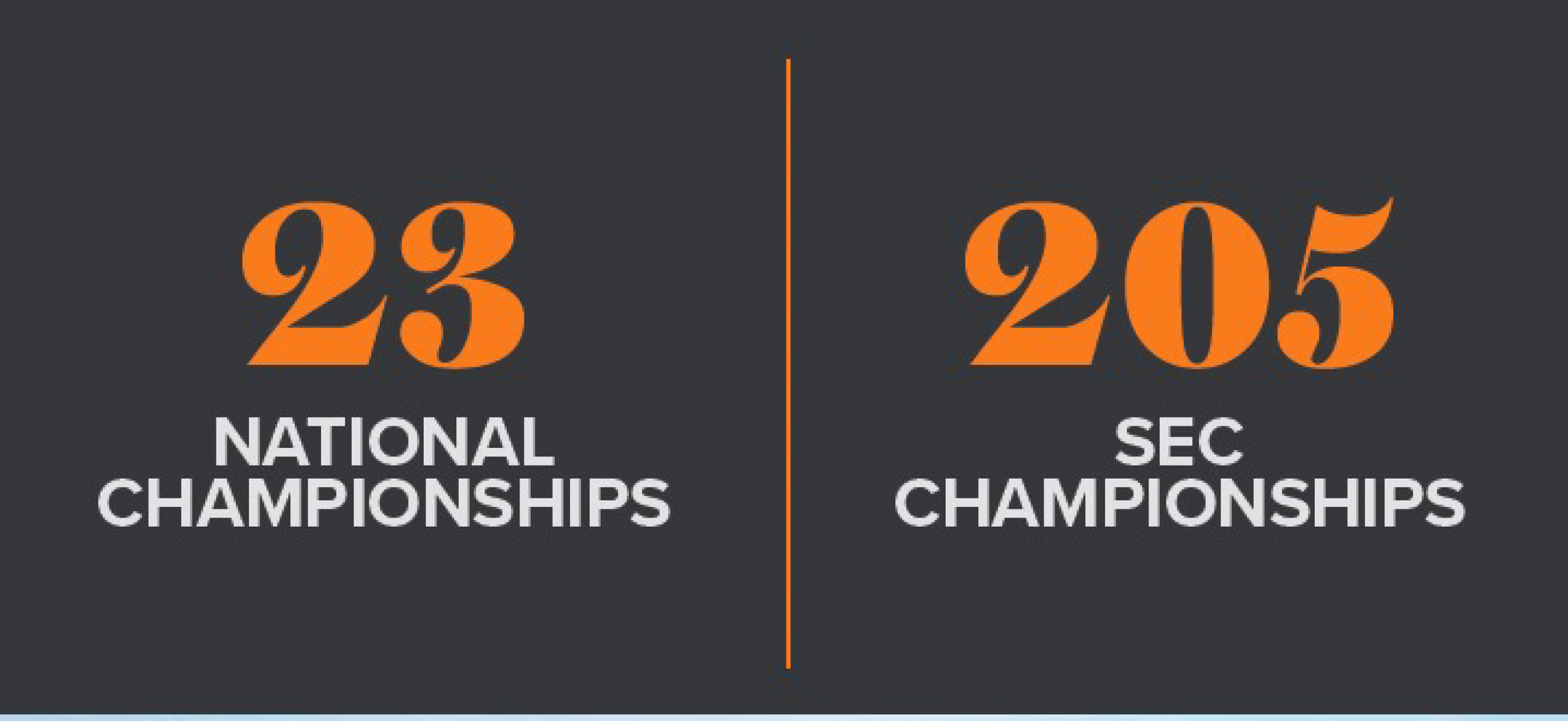 23
NATIONAL CHAMPIONSHIPS

205
SEC CHAMPIONSHIPS