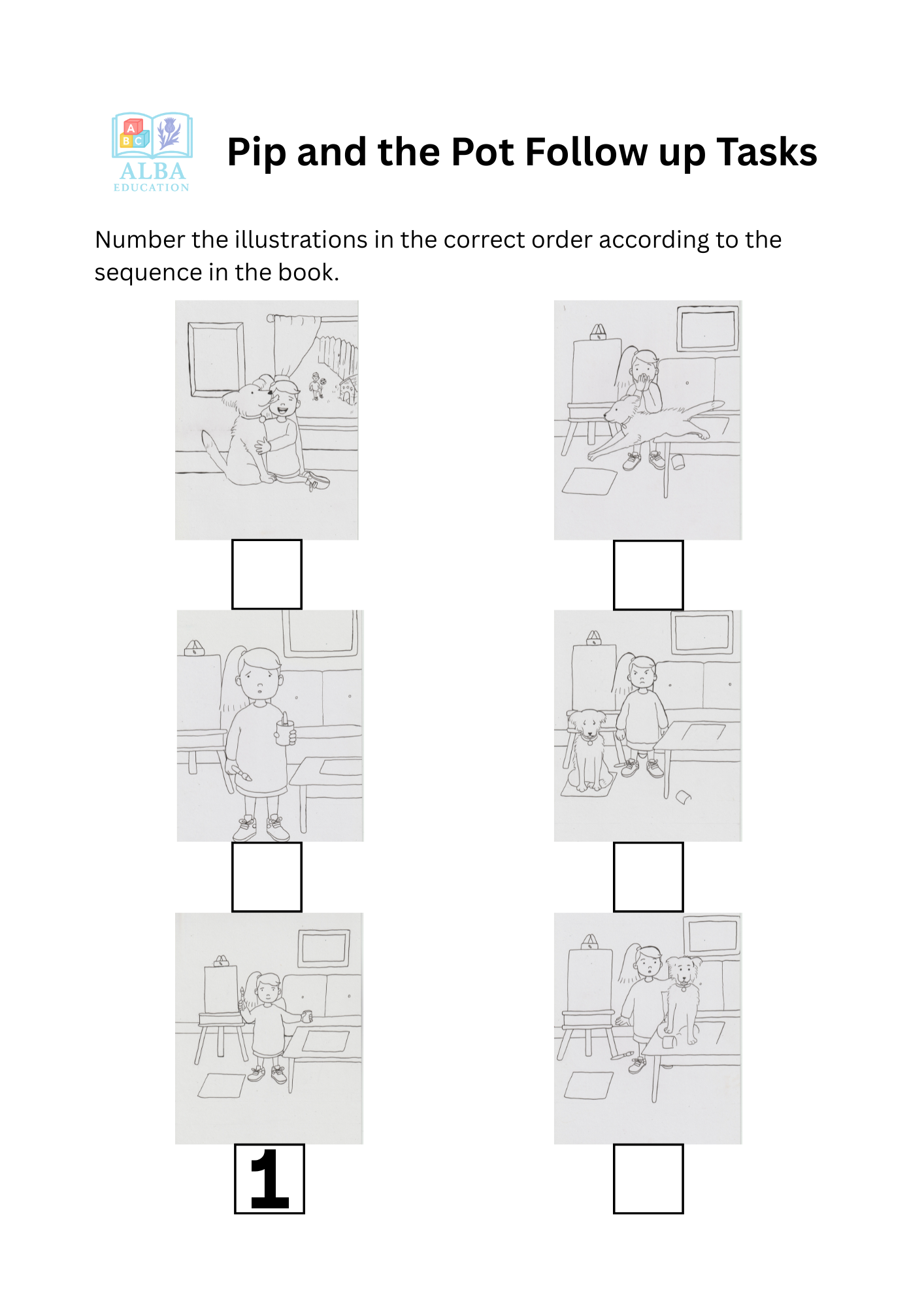 A
B C
ALBA
EDUCATION

Pip and the Pot Follow up Tasks

Number the illustrations in the correct order according to the sequence in the book.

1