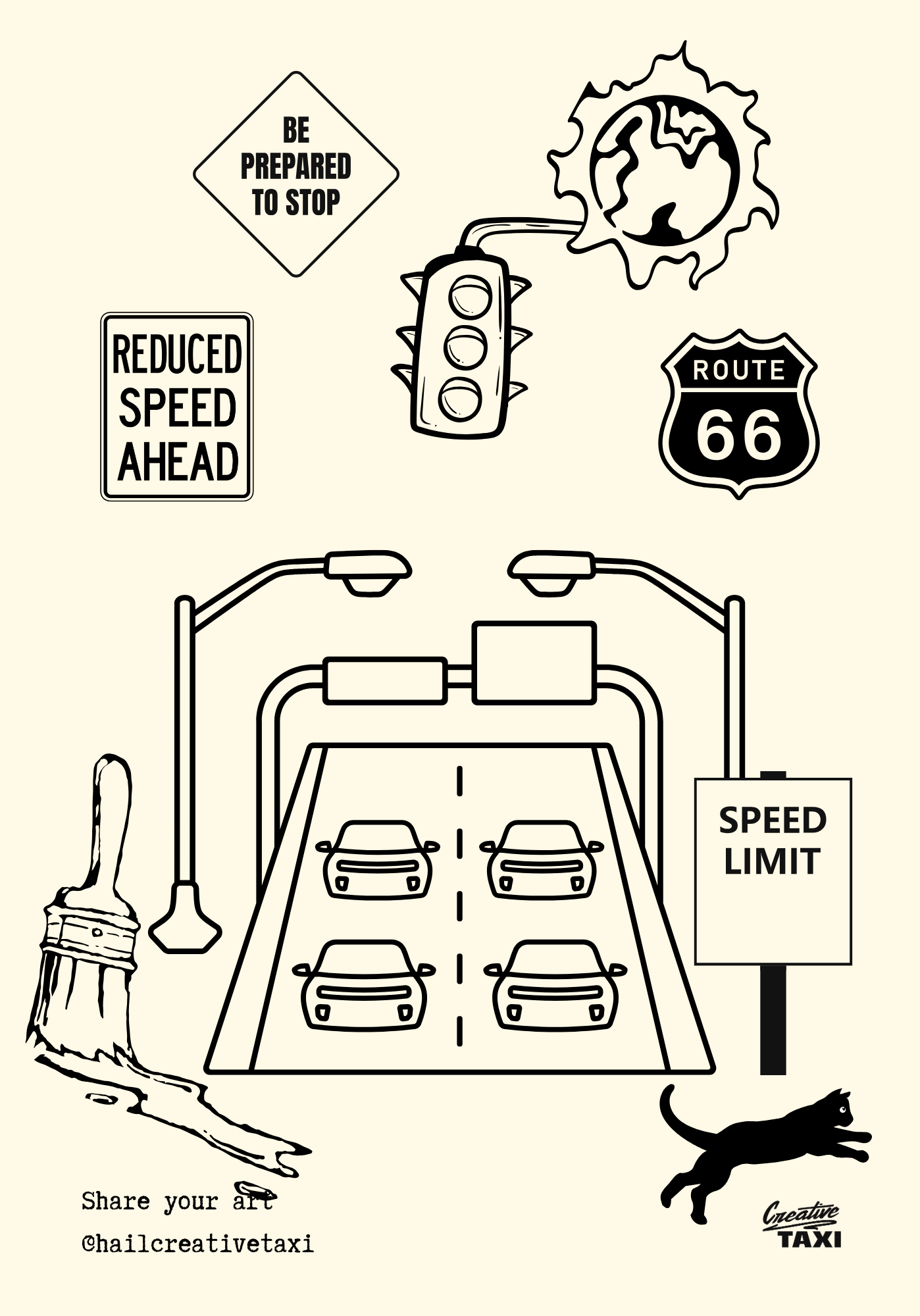 BE PREPARED TO STOP

REDUCED SPEED AHEAD

ROUTE 66

SPEED LIMIT

Share your art

@hailcreativetaxi

Creative TAXI