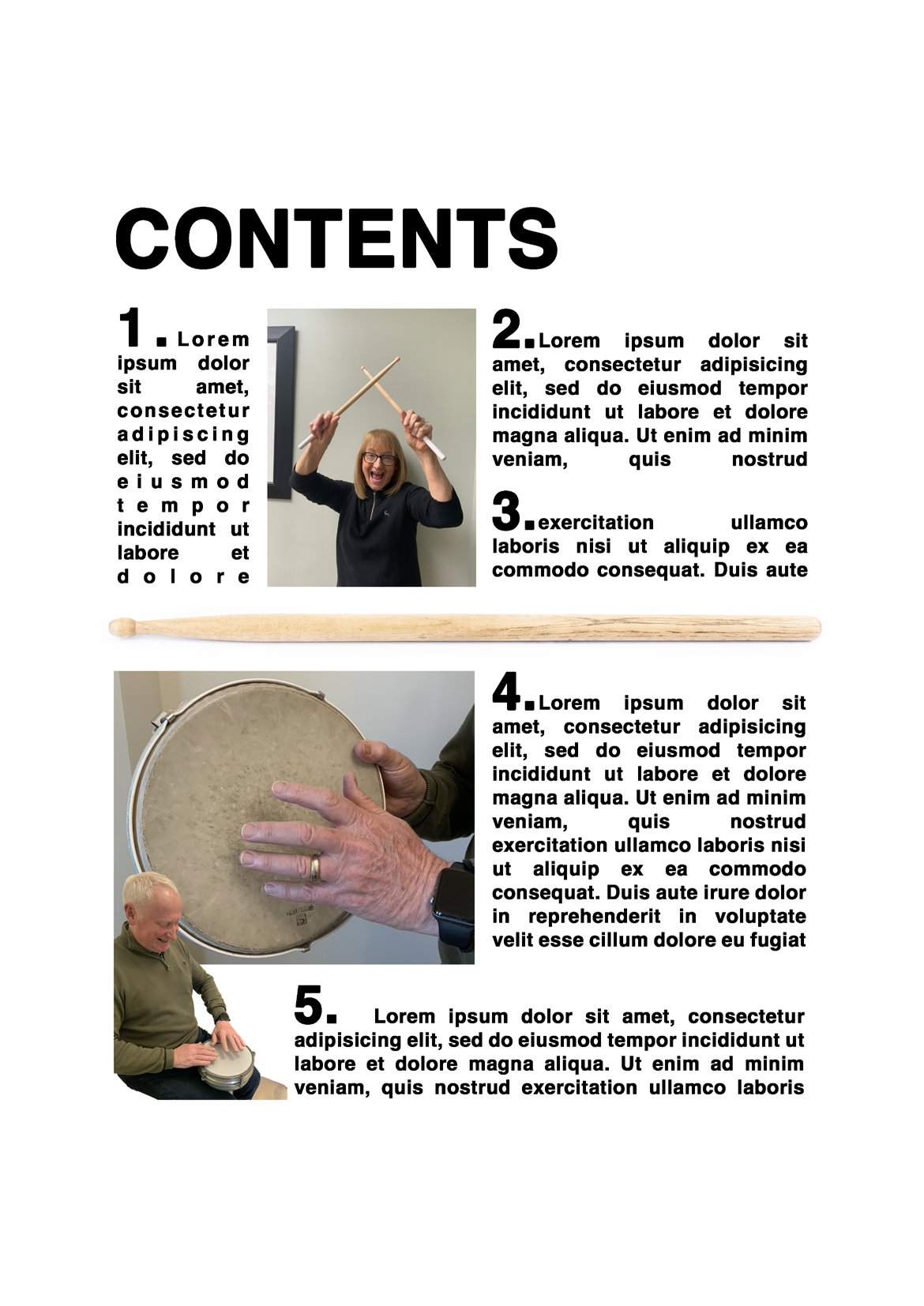 CONTENTS

1. Lorem ipsum dolor sit amet, consectetur adipiscing elit, sed do eiusmod tempor incididunt ut labore et dolore

2. Lorem ipsum dolor sit amet, consectetur adipisicing elit, sed do eiusmod tempor incididunt ut labore et dolore magna aliqua. Ut enim ad minim veniam, quis nostrud

3. exercitation ullamco laboris nisi ut aliquip ex ea commodo consequat. Duis aute

4. Lorem ipsum dolor sit amet, consectetur adipisicing elit, sed do eiusmod tempor incididunt ut labore et dolore magna aliqua. Ut enim ad minim veniam, quis nostrud exercitation ullamco laboris nisi ut aliquip ex ea commodo consequat. Duis aute irure dolor in reprehenderit in voluptate velit esse cillum dolore eu fugiat

5. Lorem ipsum dolor sit amet, consectetur adipisicing elit, sed do eiusmod tempor incididunt ut labore et dolore magna aliqua. Ut enim ad minim veniam, quis nostrud exercitation ullamco laboris