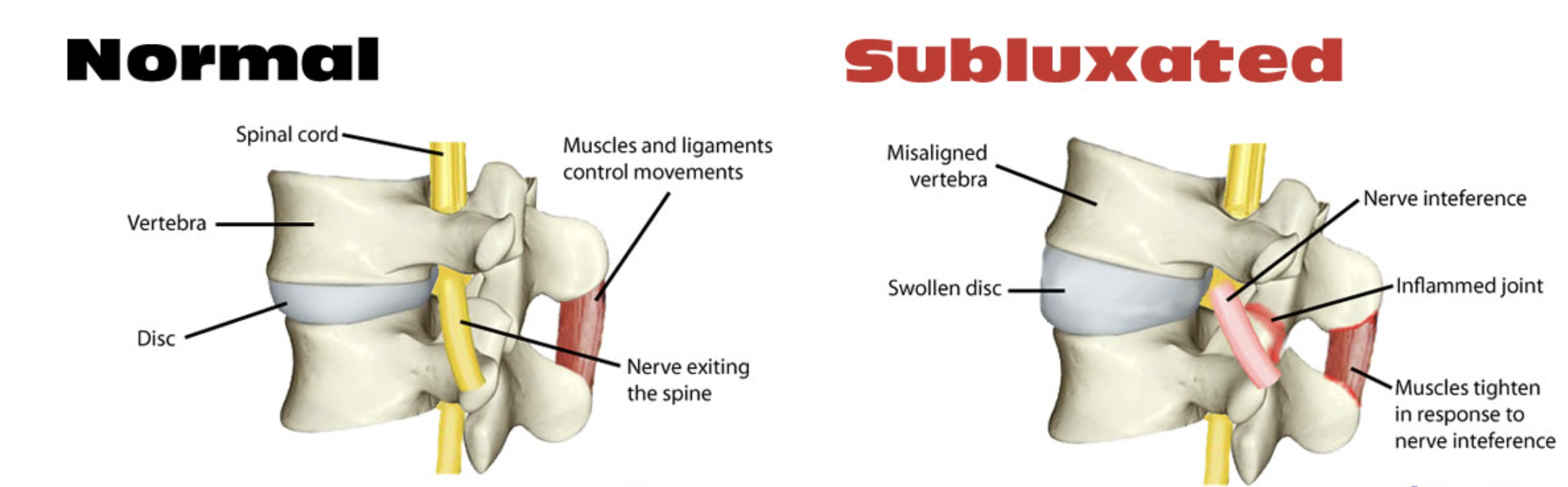 Normal

Spinal cord

Muscles and ligaments control movements

Vertebra

Disc

Nerve exiting the spine

Subluxated

Misaligned vertebra

Nerve inteference

Swollen disc

Inflammed joint

Muscles tighten in response to nerve inteference