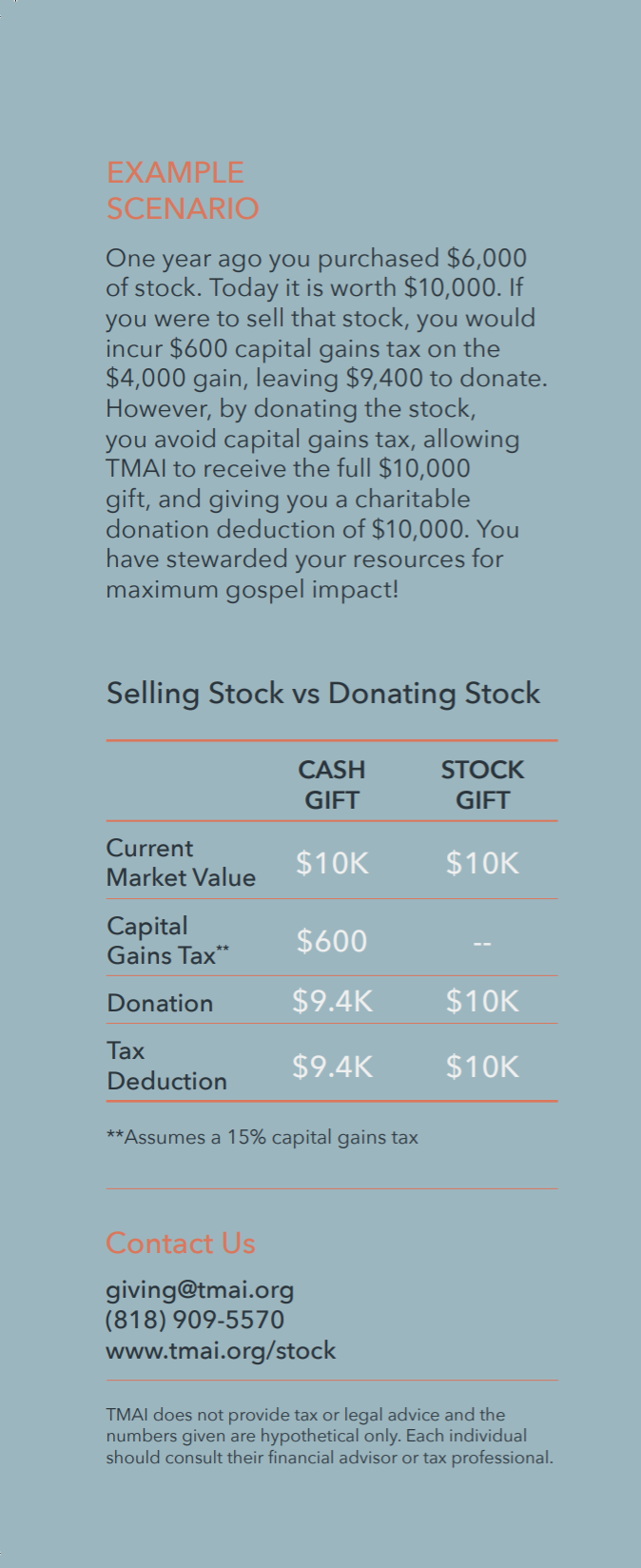 EXAMPLE SCENARIO

One year ago you purchased $6,000 of stock. Today it is worth $10,000. If you were to sell that stock, you would incur $600 capital gains tax on the $4,000 gain, leaving $9,400 to donate. However, by donating the stock, you avoid capital gains tax, allowing TMAI to receive the full $10,000 gift, and giving you a charitable donation deduction of $10,000. You have stewarded your resources for maximum gospel impact!

Selling Stock vs Donating Stock

|  | CASH GIFT | STOCK GIFT |
|---|---|---|
| Current Market Value | $10K | $10K |
| Capital Gains Tax** | $600 | -- |
| Donation | $9.4K | $10K |
| Tax Deduction | $9.4K | $10K |

**Assumes a 15% capital gains tax

Contact Us

giving@tmai.org
(818) 909-5570
www.tmai.org/stock

TMAI does not provide tax or legal advice and the numbers given are hypothetical only. Each individual should consult their financial advisor or tax professional.