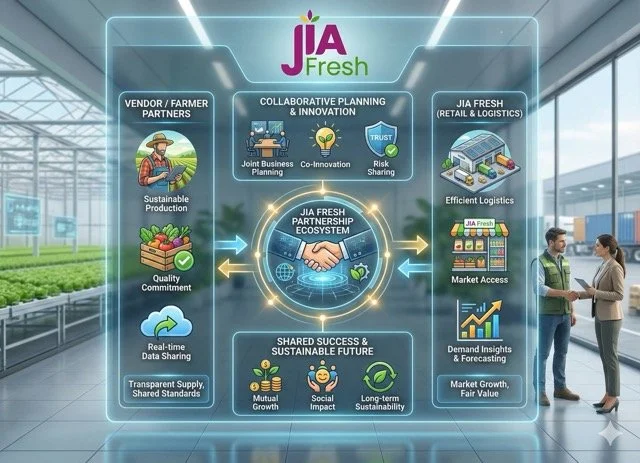 JIA Fresh

VENDOR / FARMER PARTNERS

Sustainable Production

Quality Commitment

Real-time Data Sharing

Transparent Supply, Shared Standards

COLLABORATIVE PLANNING & INNOVATION

Joint Business Planning

Co-Innovation

TRUST

Risk Sharing

JIA FRESH PARTNERSHIP ECOSYSTEM

SHARED SUCCESS & SUSTAINABLE FUTURE

Mutual Growth

Social Impact

Long-term Sustainability

JIA FRESH (RETAIL & LOGISTICS)

Efficient Logistics

JIA Fresh

Market Access

Demand Insights & Forecasting

Market Growth, Fair Value