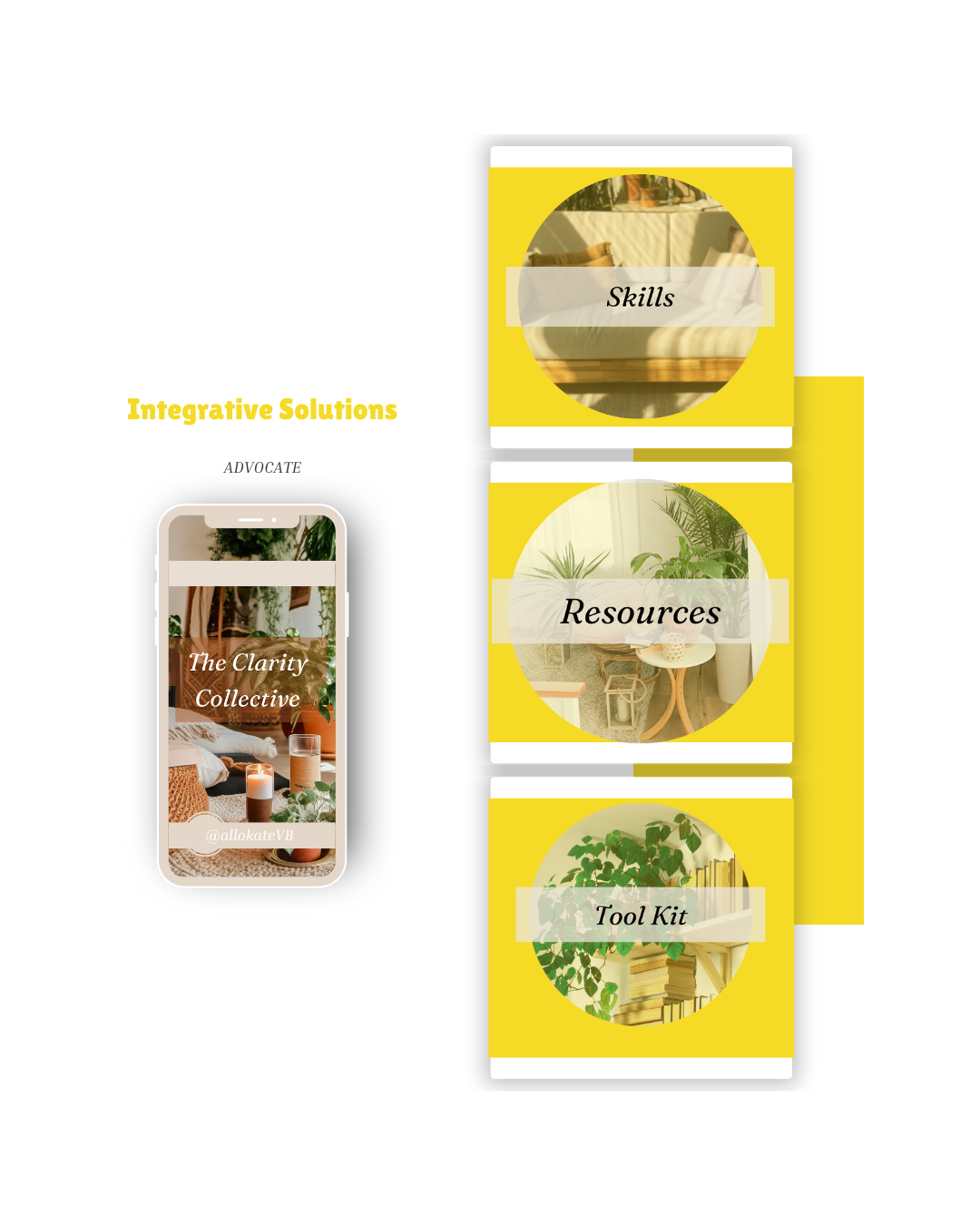 Integrative Solutions

ADVOCATE

The Clarity Collective

@allokateVB

Skills

Resources

Tool Kit