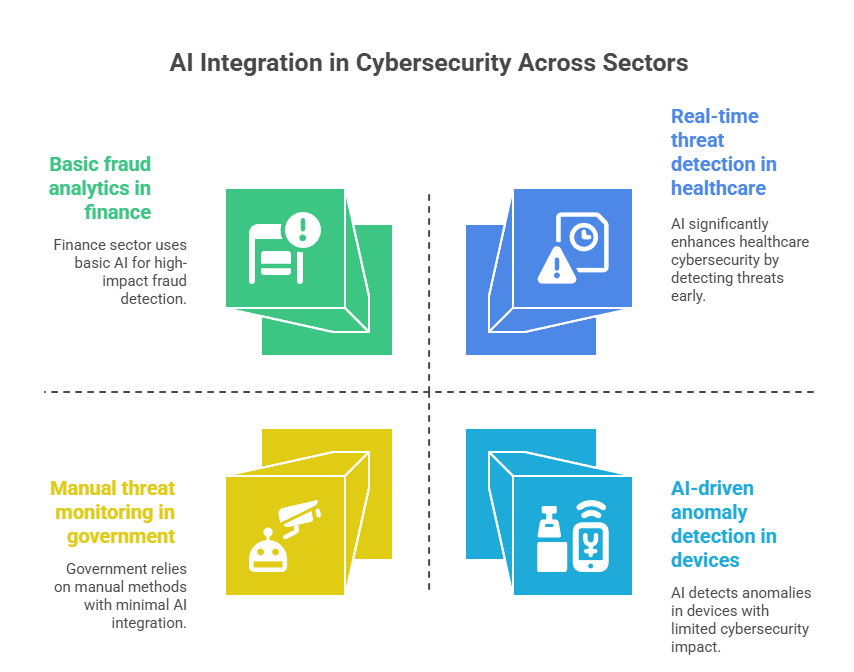 AI Integration in Cybersecurity Across Sectors

Basic fraud analytics in finance

Finance sector uses basic AI for high-impact fraud detection.

Real-time threat detection in healthcare

AI significantly enhances healthcare cybersecurity by detecting threats early.

Manual threat monitoring in government

Government relies on manual methods with minimal AI integration.

AI-driven anomaly detection in devices

AI detects anomalies in devices with limited cybersecurity impact.