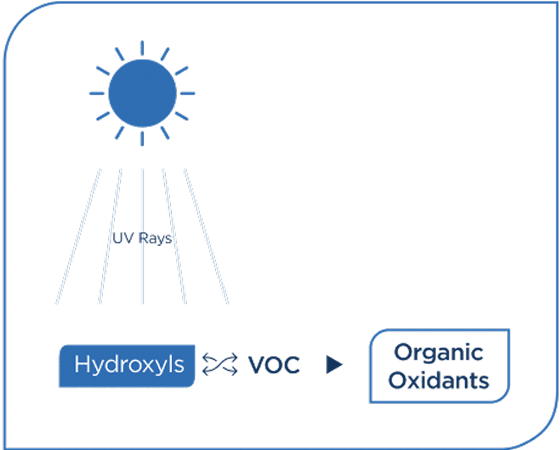 UV Rays

Hydroxyls VOC Organic Oxidants