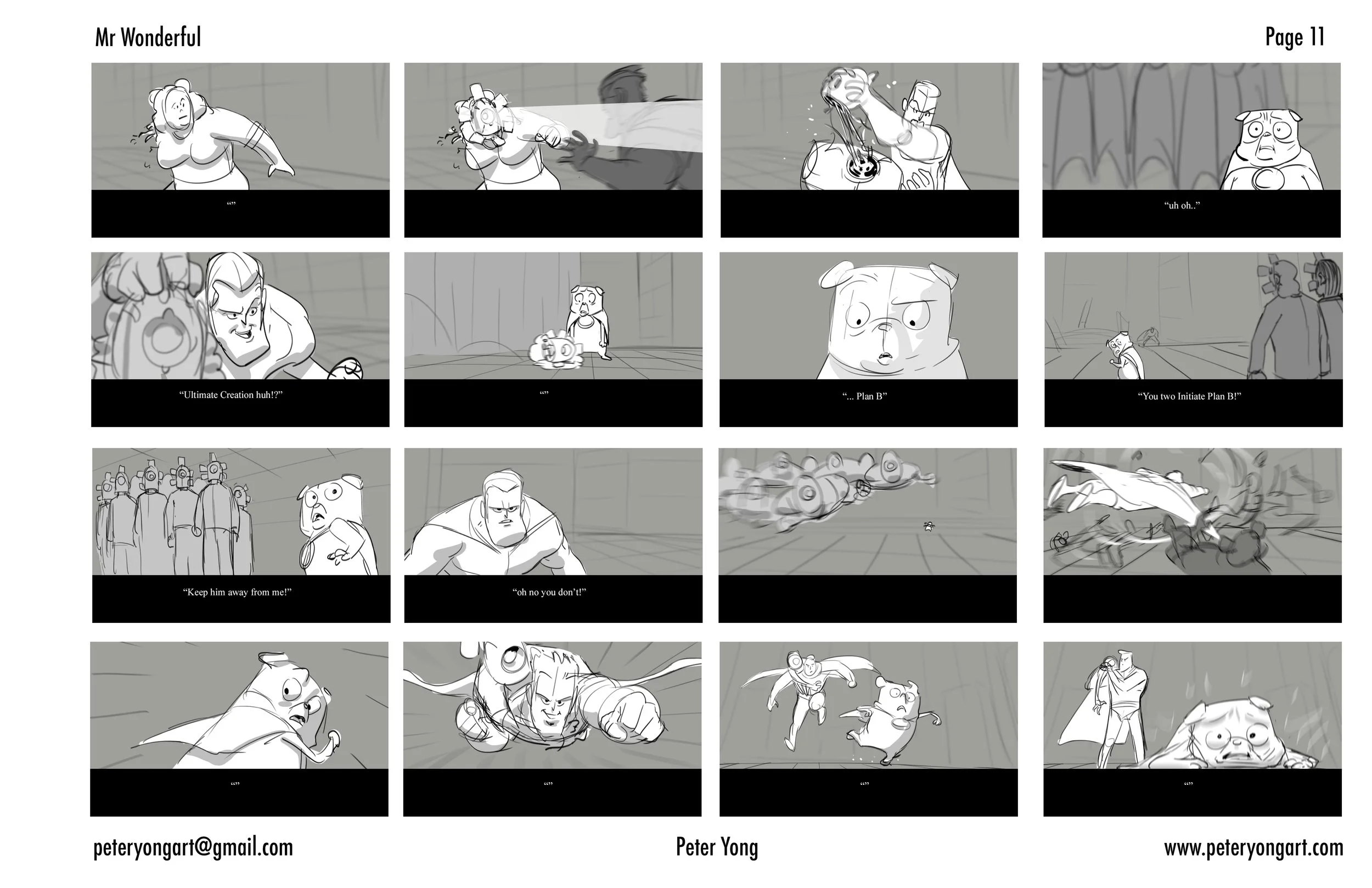 Mr Wonderful

Page 11

“”

“uh oh..”

“Ultimate Creation huh!?”

“”

“... Plan B”

“You two Initiate Plan B!”

“Keep him away from me!”

“oh no you don’t!”

“”

“”

“”

“”

peteryongart@gmail.com

Peter Yong

www.peteryongart.com