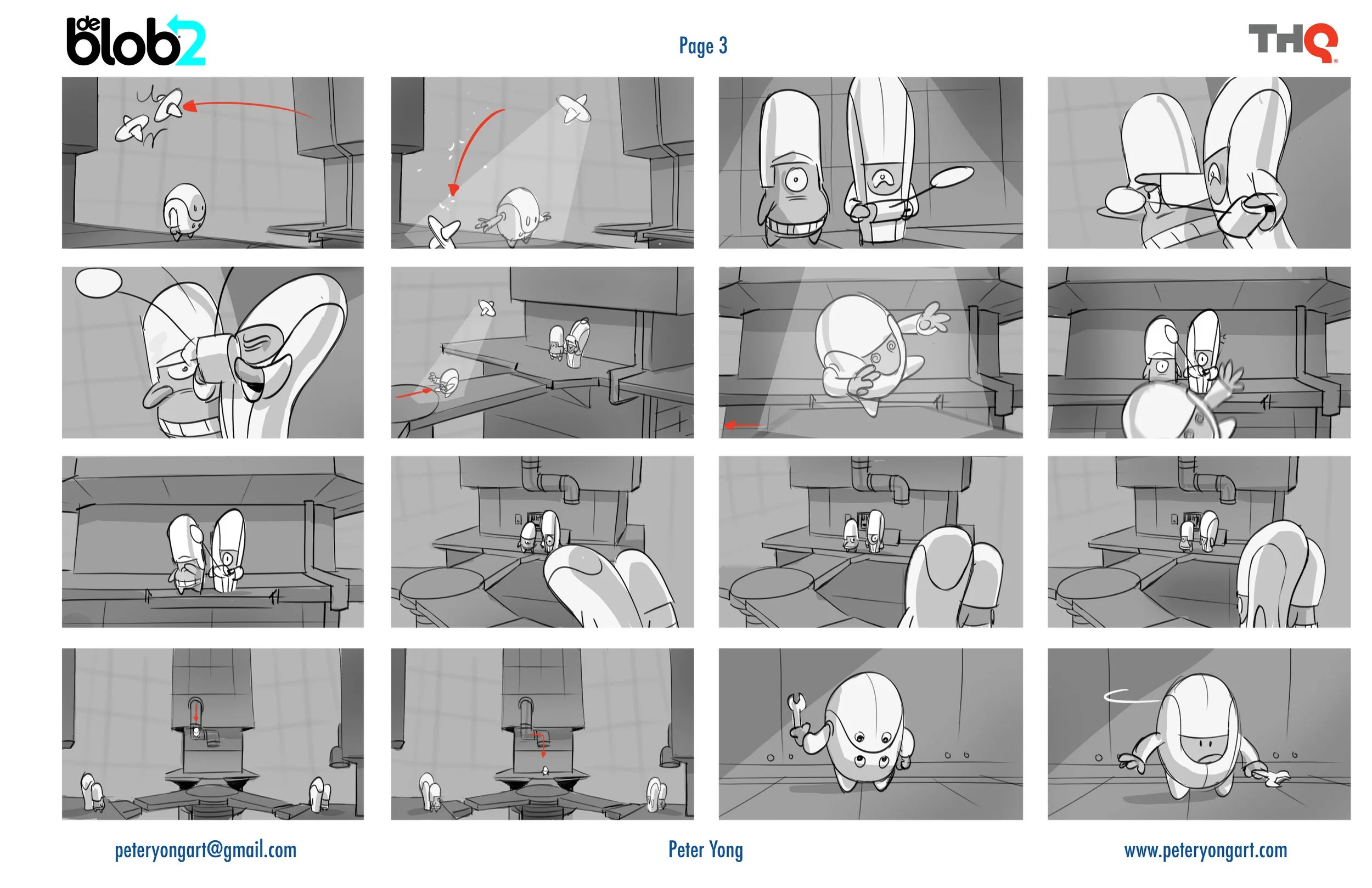 de blob 2

Page 3

THQ

peteryongart@gmail.com

Peter Yong

www.peteryongart.com