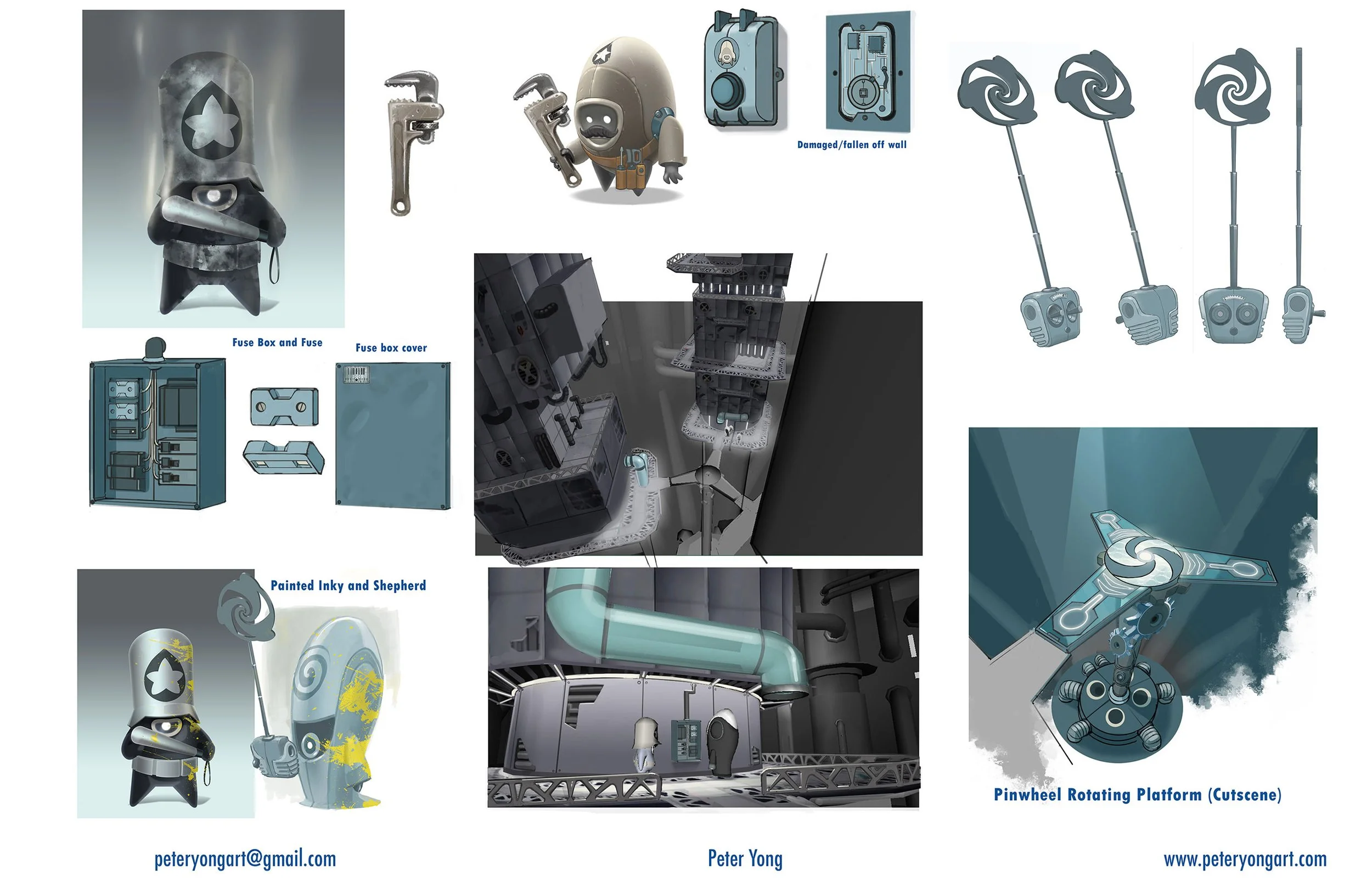 Damaged/fallen off wall

Fuse Box and Fuse

Fuse box cover

Painted Inky and Shepherd

Pinwheel Rotating Platform (Cutscene)

peteryongart@gmail.com

Peter Yong

www.peteryongart.com