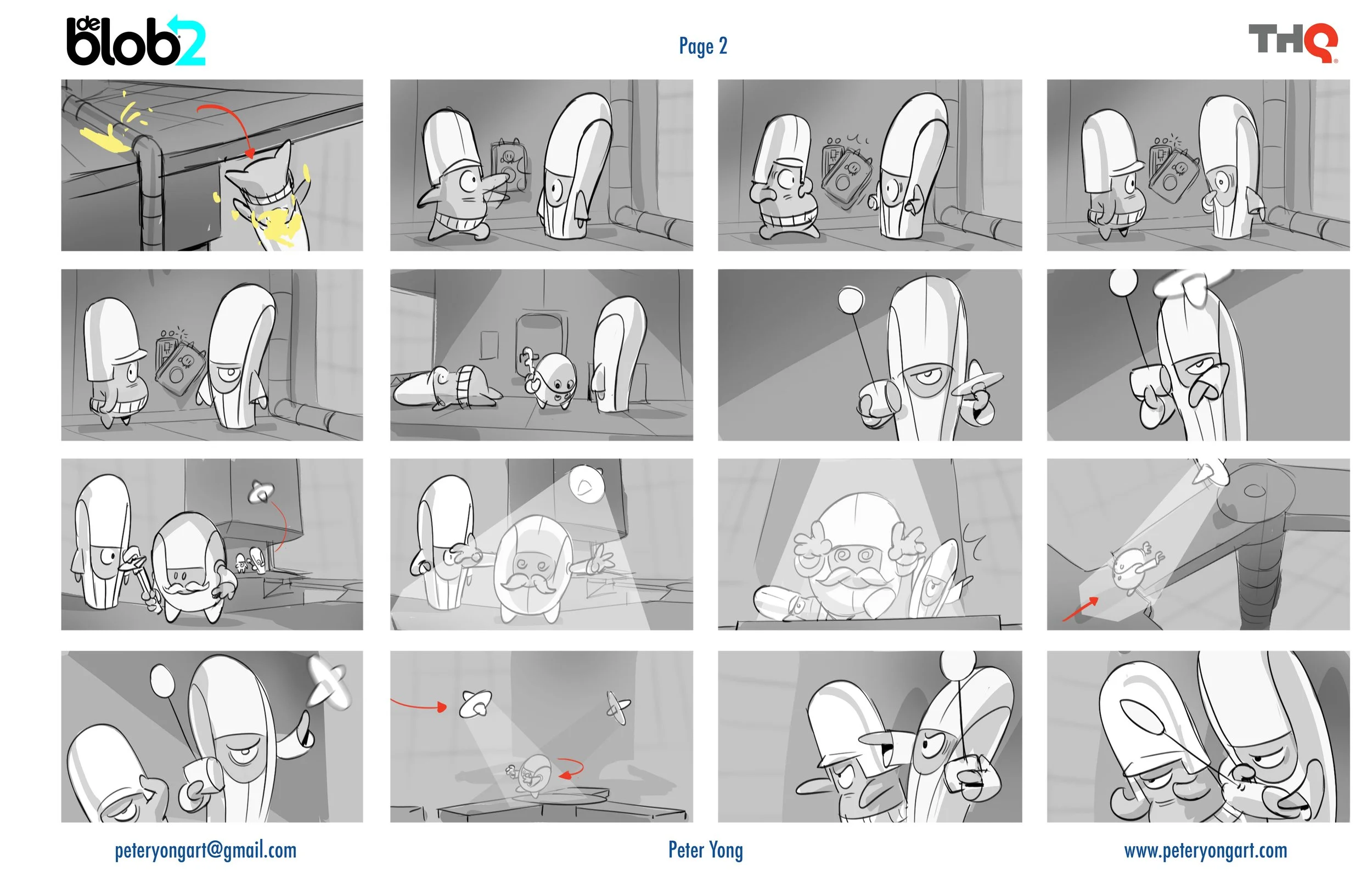 de blob 2

Page 2

THQ

peteryongart@gmail.com

Peter Yong

www.peteryongart.com