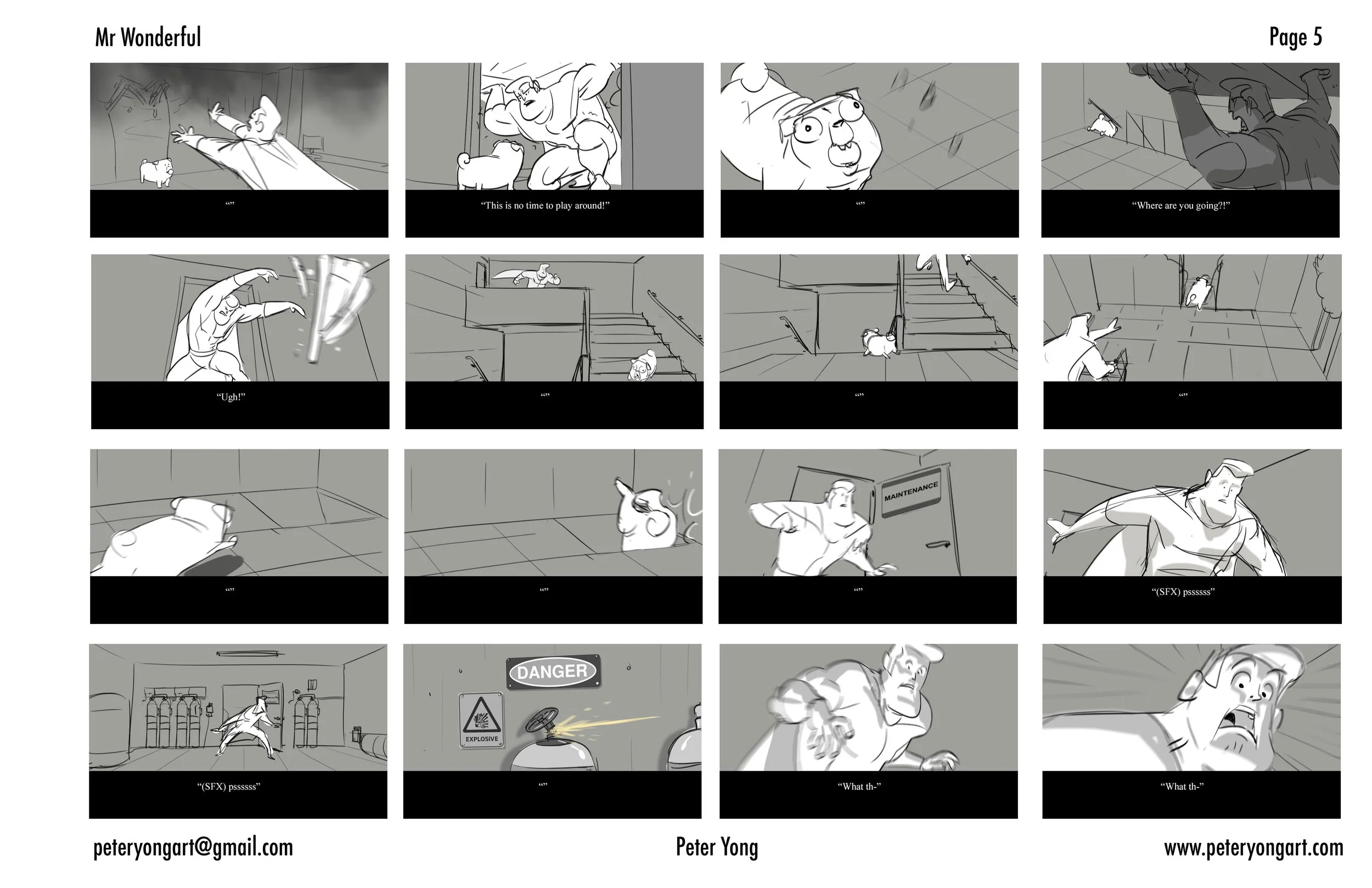 Mr Wonderful

Page 5

“”

“This is no time to play around!”

“”

“Where are you going?!”

“Ugh!”

“”

“”

“”

“”

“”

MAINTENANCE

“”

“(SFX) pssssss”

“(SFX) pssssss”

DANGER

EXPLOSIVE

“”

“What th-”

“What th-”

peteryongart@gmail.com

Peter Yong

www.peteryongart.com