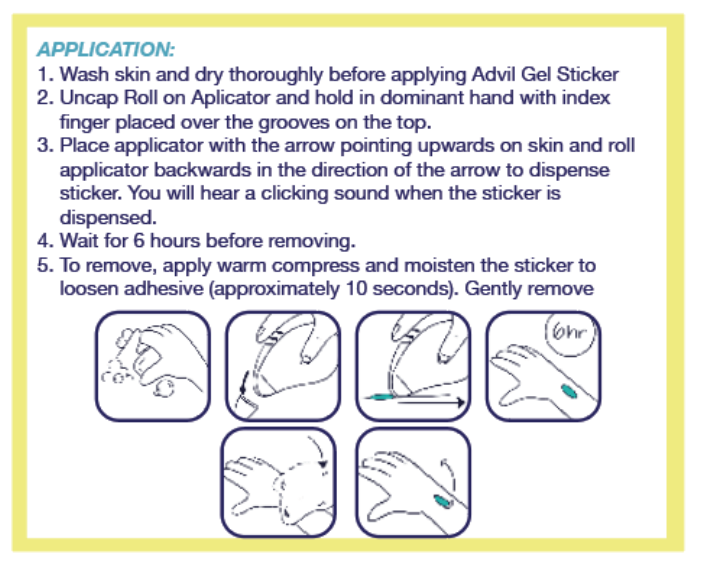 APPLICATION:
1. Wash skin and dry thoroughly before applying Advil Gel Sticker
2. Uncap Roll on Aplicator and hold in dominant hand with index finger placed over the grooves on the top.
3. Place applicator with the arrow pointing upwards on skin and roll applicator backwards in the direction of the arrow to dispense sticker. You will hear a clicking sound when the sticker is dispensed.
4. Wait for 6 hours before removing.
5. To remove, apply warm compress and moisten the sticker to loosen adhesive (approximately 10 seconds). Gently remove

6hr