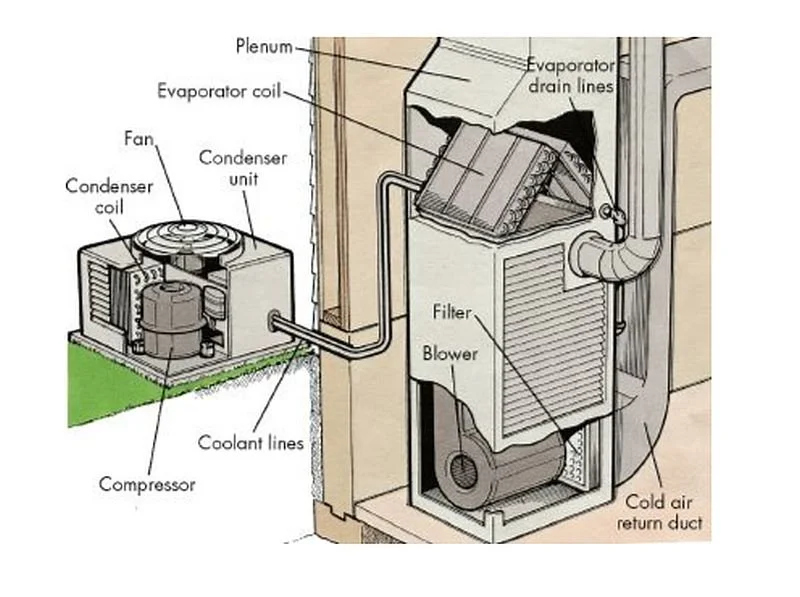 Plenum
Evaporator drain lines
Evaporator coil
Fan
Condenser unit
Condenser coil
Filter
Blower
Coolant lines
Compressor
Cold air return duct