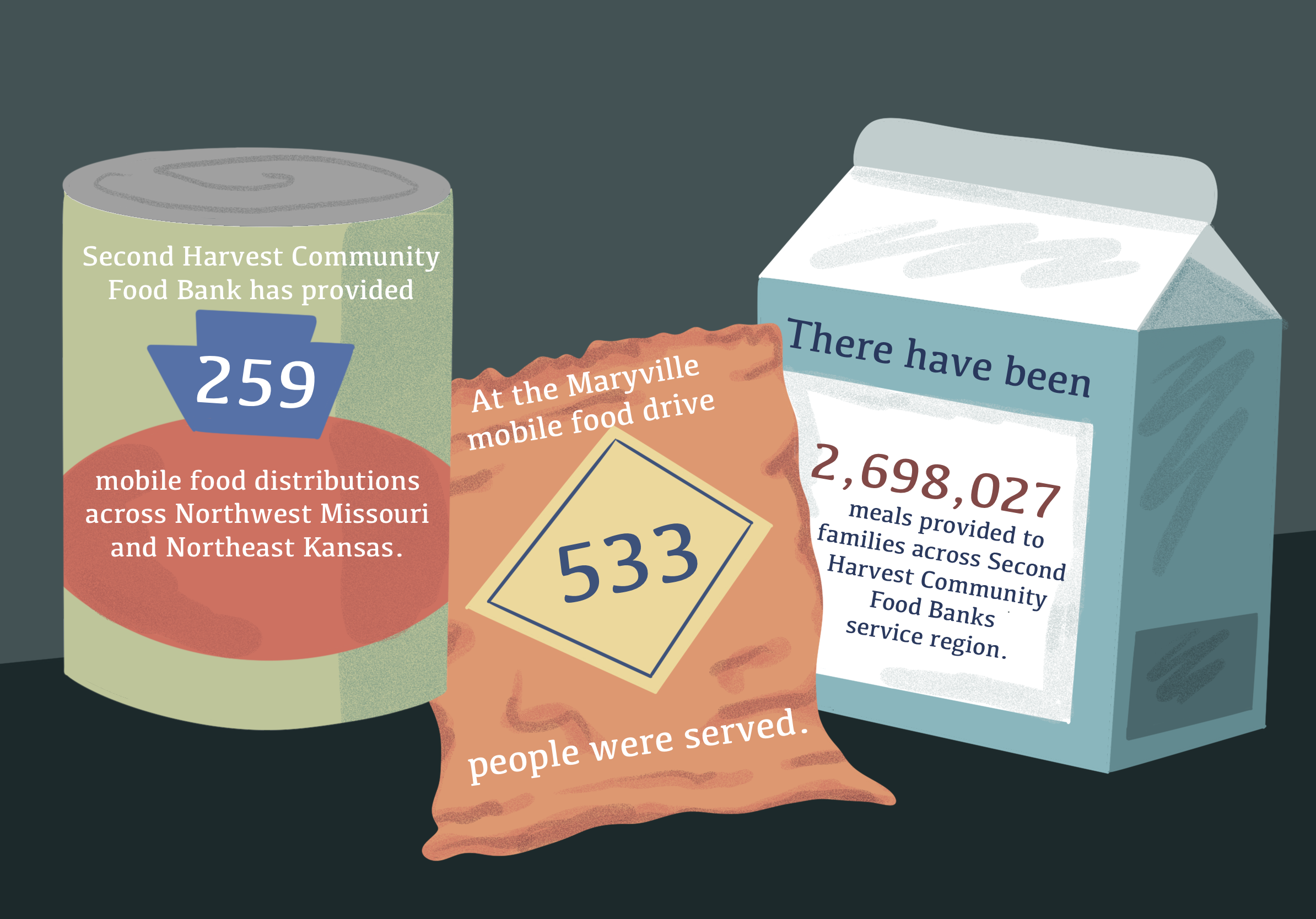 Second Harvest Community Food Bank has provided

259

mobile food distributions across Northwest Missouri and Northeast Kansas.

At the Maryville mobile food drive

533

people were served.

There have been

2,698,027

meals provided to families across Second Harvest Community Food Banks service region.