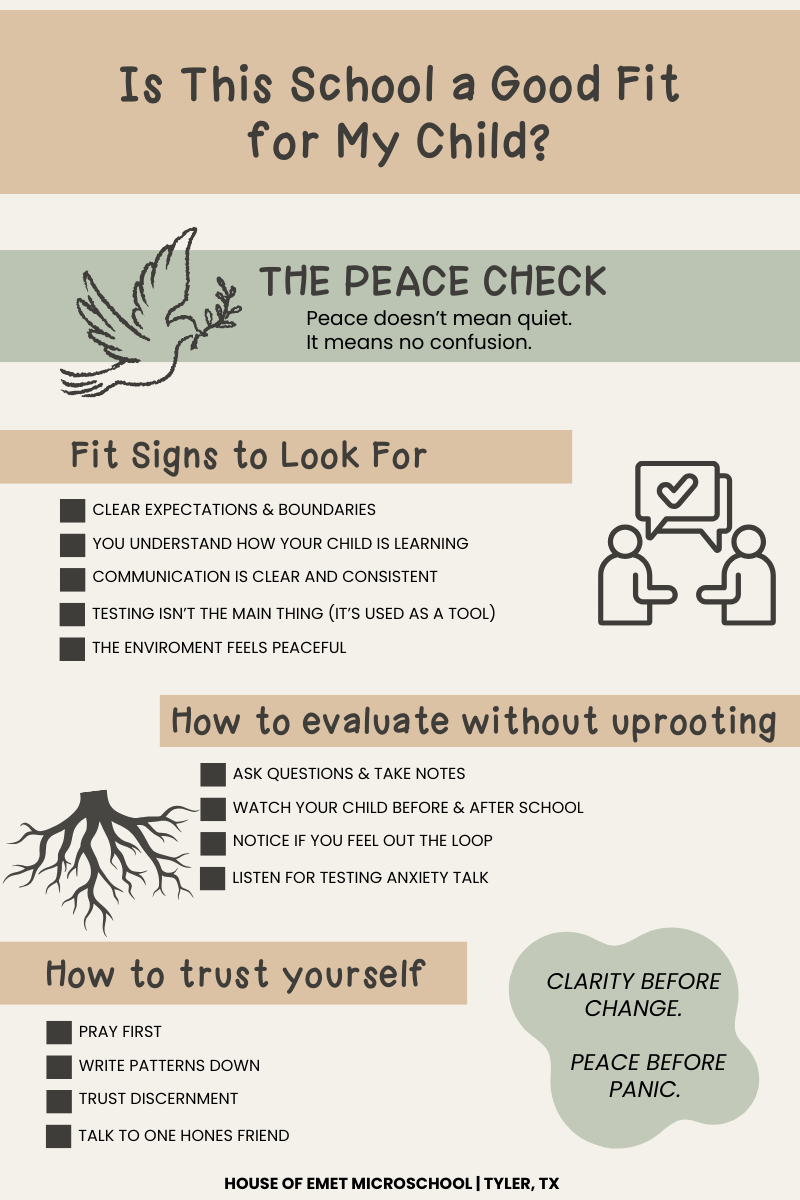 Is This School a Good Fit for My Child?

THE PEACE CHECK

Peace doesn't mean quiet. It means no confusion.

Fit Signs to Look For

CLEAR EXPECTATIONS & BOUNDARIES

YOU UNDERSTAND HOW YOUR CHILD IS LEARNING

COMMUNICATION IS CLEAR AND CONSISTENT

TESTING ISN'T THE MAIN THING (IT'S USED AS A TOOL)

THE ENVIROMENT FEELS PEACEFUL

How to evaluate without uprooting

ASK QUESTIONS & TAKE NOTES

WATCH YOUR CHILD BEFORE & AFTER SCHOOL

NOTICE IF YOU FEEL OUT THE LOOP

LISTEN FOR TESTING ANXIETY TALK

How to trust yourself

PRAY FIRST

WRITE PATTERNS DOWN

TRUST DISCERNMENT

TALK TO ONE HONES FRIEND

CLARITY BEFORE CHANGE.

PEACE BEFORE PANIC.

HOUSE OF EMET MICROSCHOOL | TYLER, TX