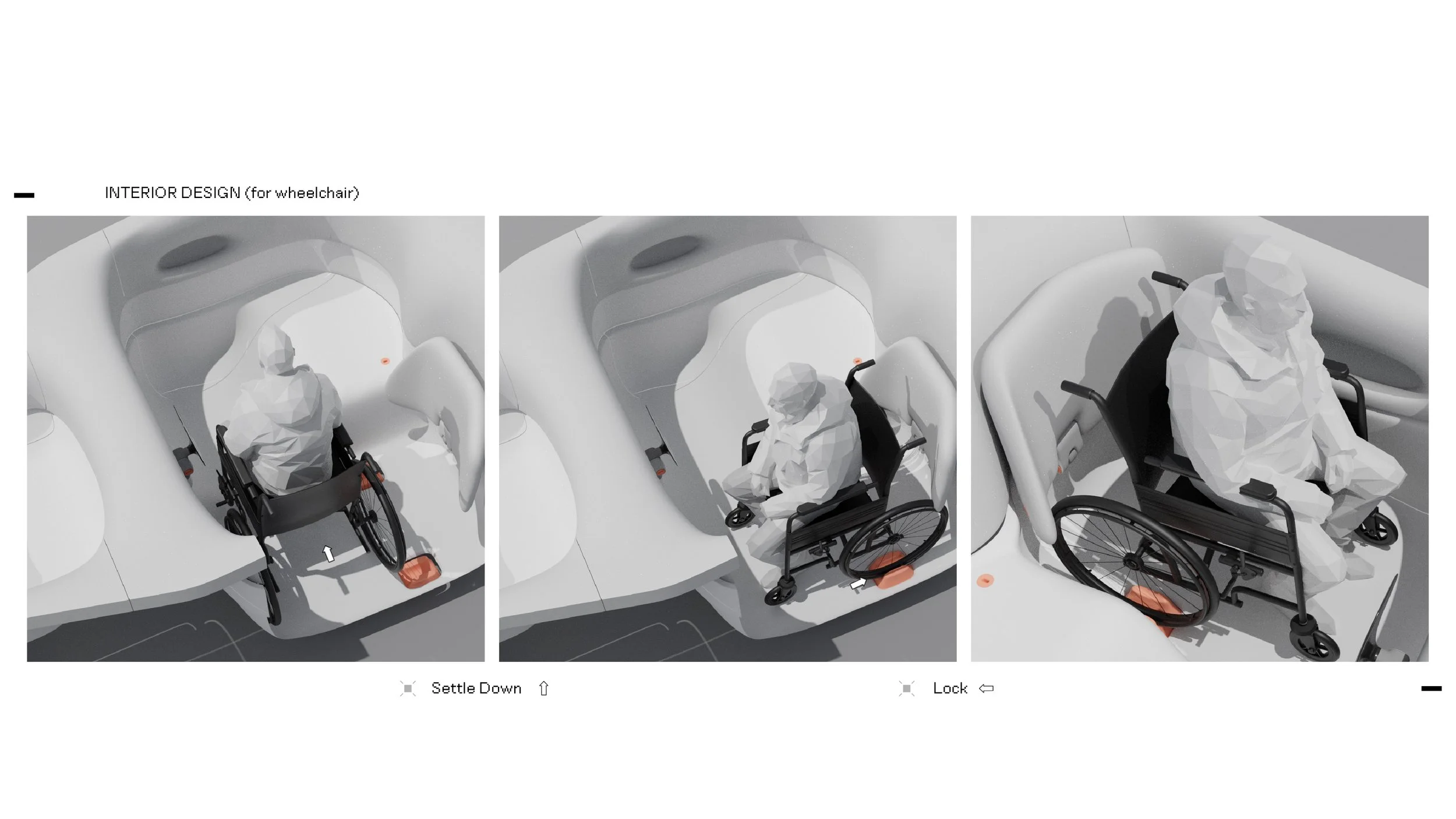 INTERIOR DESIGN (for wheelchair)

Settle Down ⇧

Lock ⇦