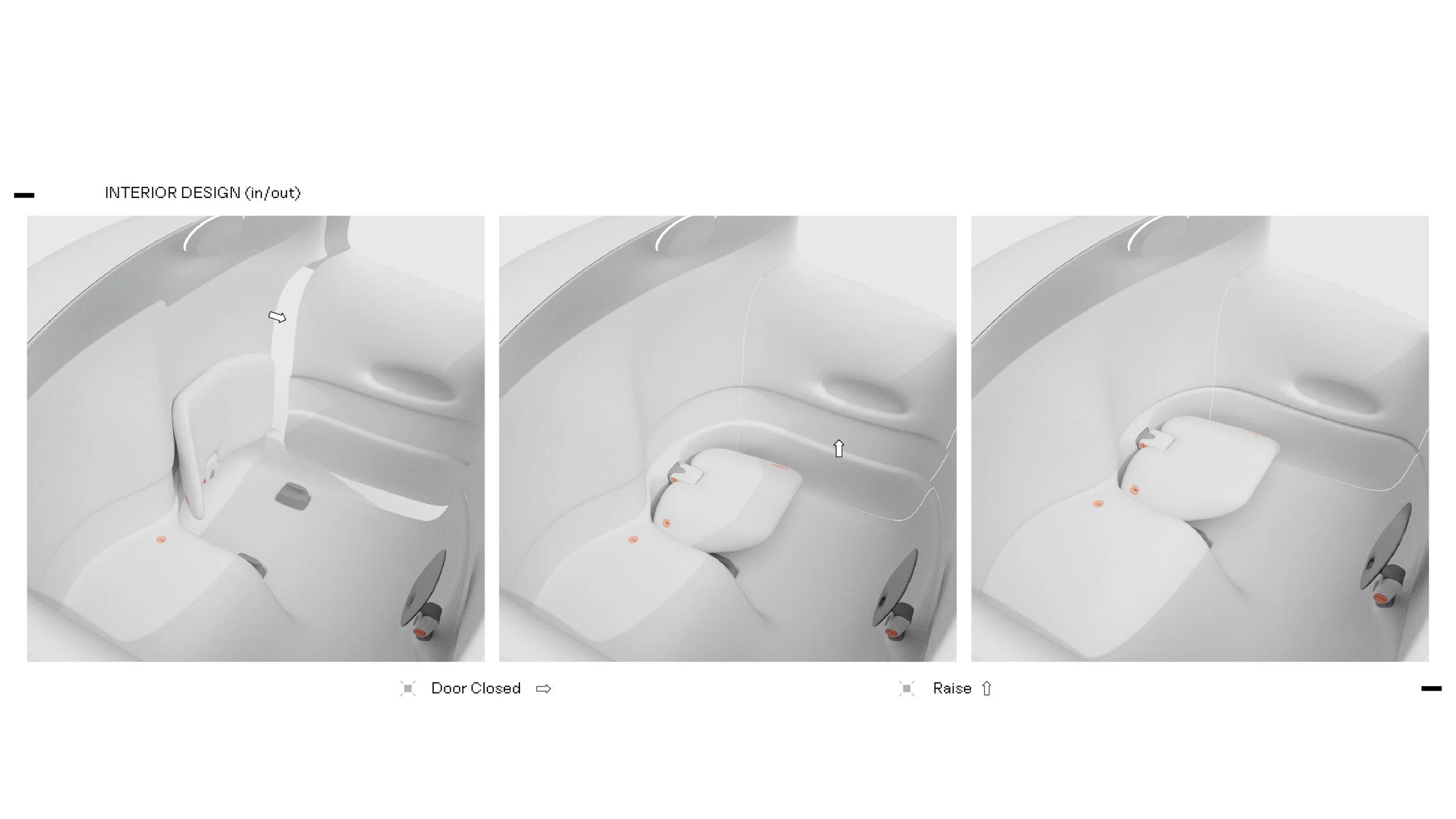 INTERIOR DESIGN (in/out)

Door Closed ⇨

Raise ⇧