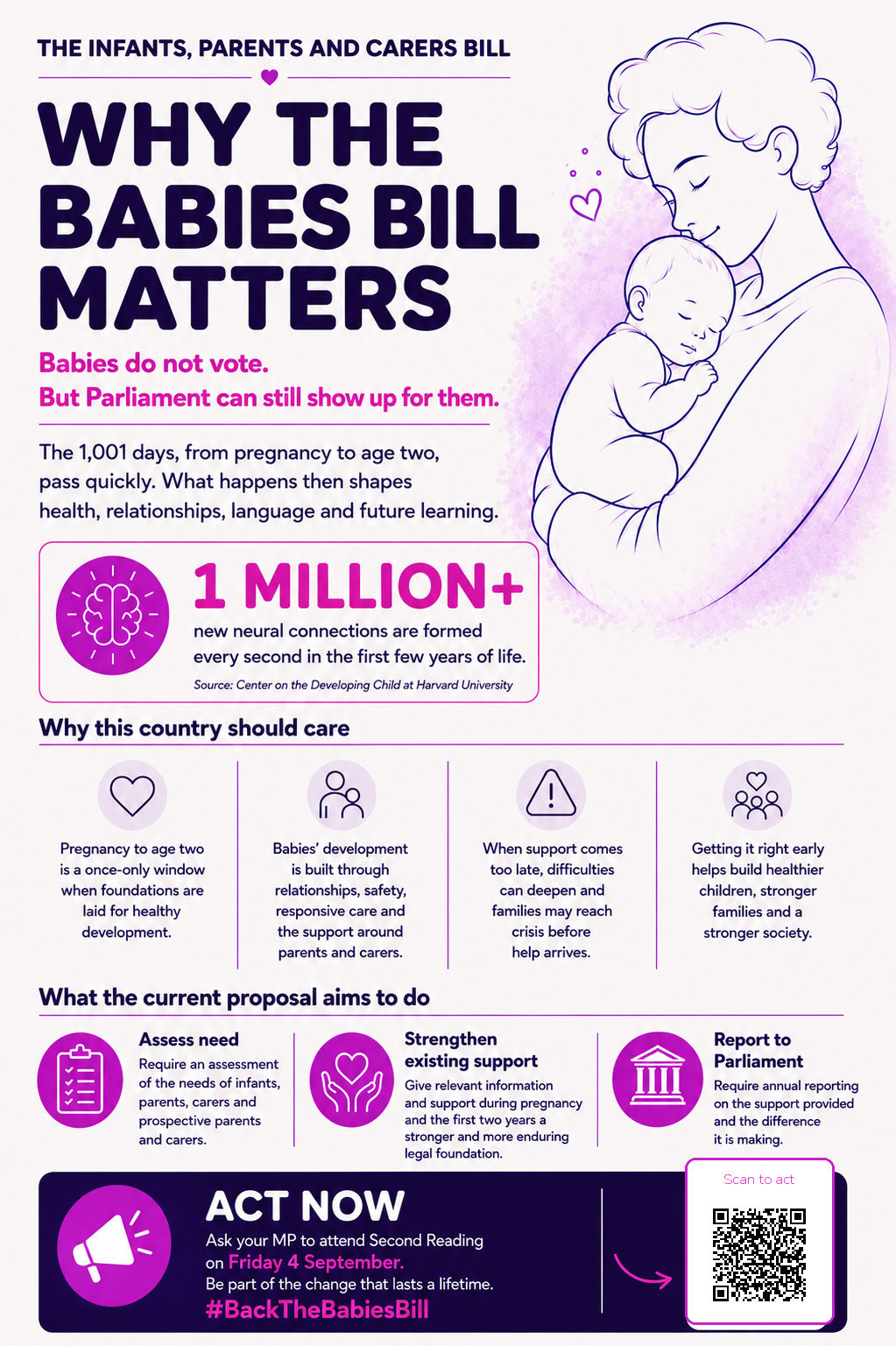 THE INFANTS, PARENTS AND CARERS BILL

WHY THE BABIES BILL MATTERS

Babies do not vote.
But Parliament can still show up for them.

The 1,001 days, from pregnancy to age two, pass quickly. What happens then shapes health, relationships, language and future learning.

1 MILLION+
new neural connections are formed every second in the first few years of life.

Source: Center on the Developing Child at Harvard University

Why this country should care

Pregnancy to age two is a once-only window when foundations are laid for healthy development.

Babies' development is built through relationships, safety, responsive care and the support around parents and carers.

When support comes too late, difficulties can deepen and families may reach crisis before help arrives.

Getting it right early helps build healthier children, stronger families and a stronger society.

What the current proposal aims to do

Assess need
Require an assessment of the needs of infants, parents, carers and prospective parents and carers.

Strengthen existing support
Give relevant information and support during pregnancy and the first two years a stronger and more enduring legal foundation.

Report to Parliament
Require annual reporting on the support provided and the difference it is making.

ACT NOW
Ask your MP to attend Second Reading on Friday 4 September.
Be part of the change that lasts a lifetime.
#BackTheBabiesBill

Scan to act