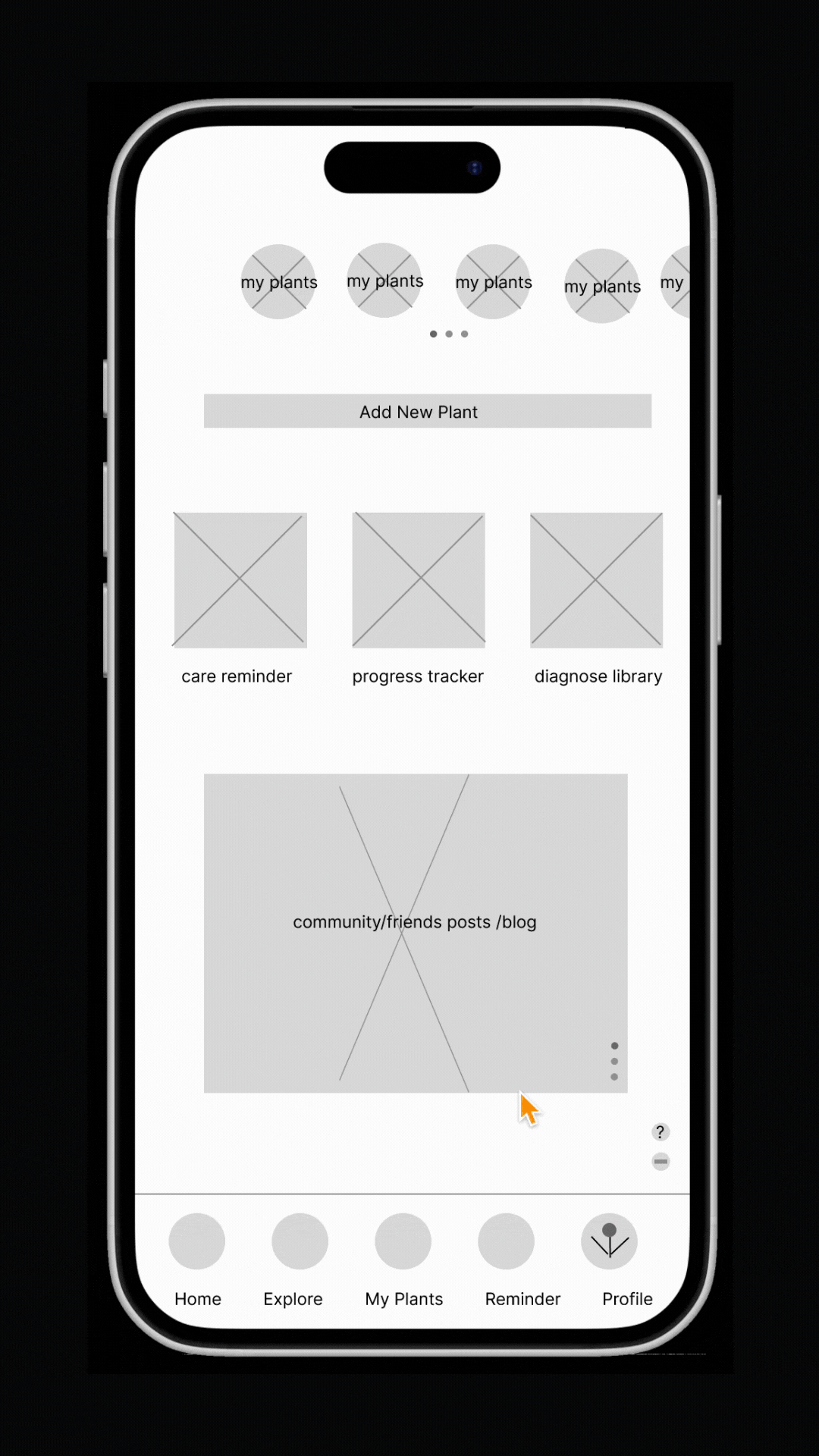 my plants my plants my plants my plants my

Add New Plant

care reminder progress tracker diagnose library

community/friends posts /blog

?

Home Explore My Plants Reminder Profile