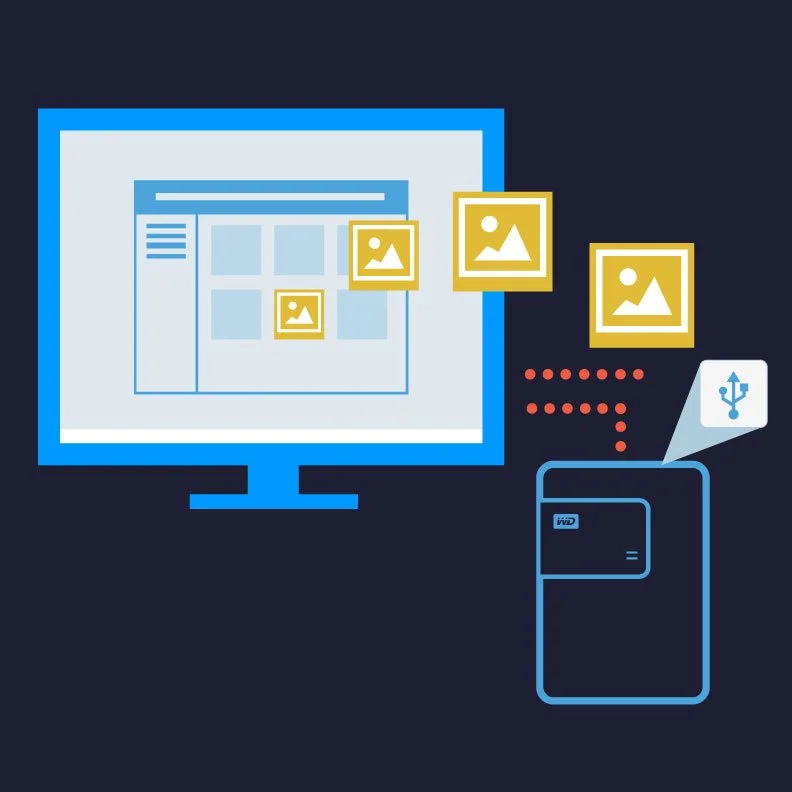 WD