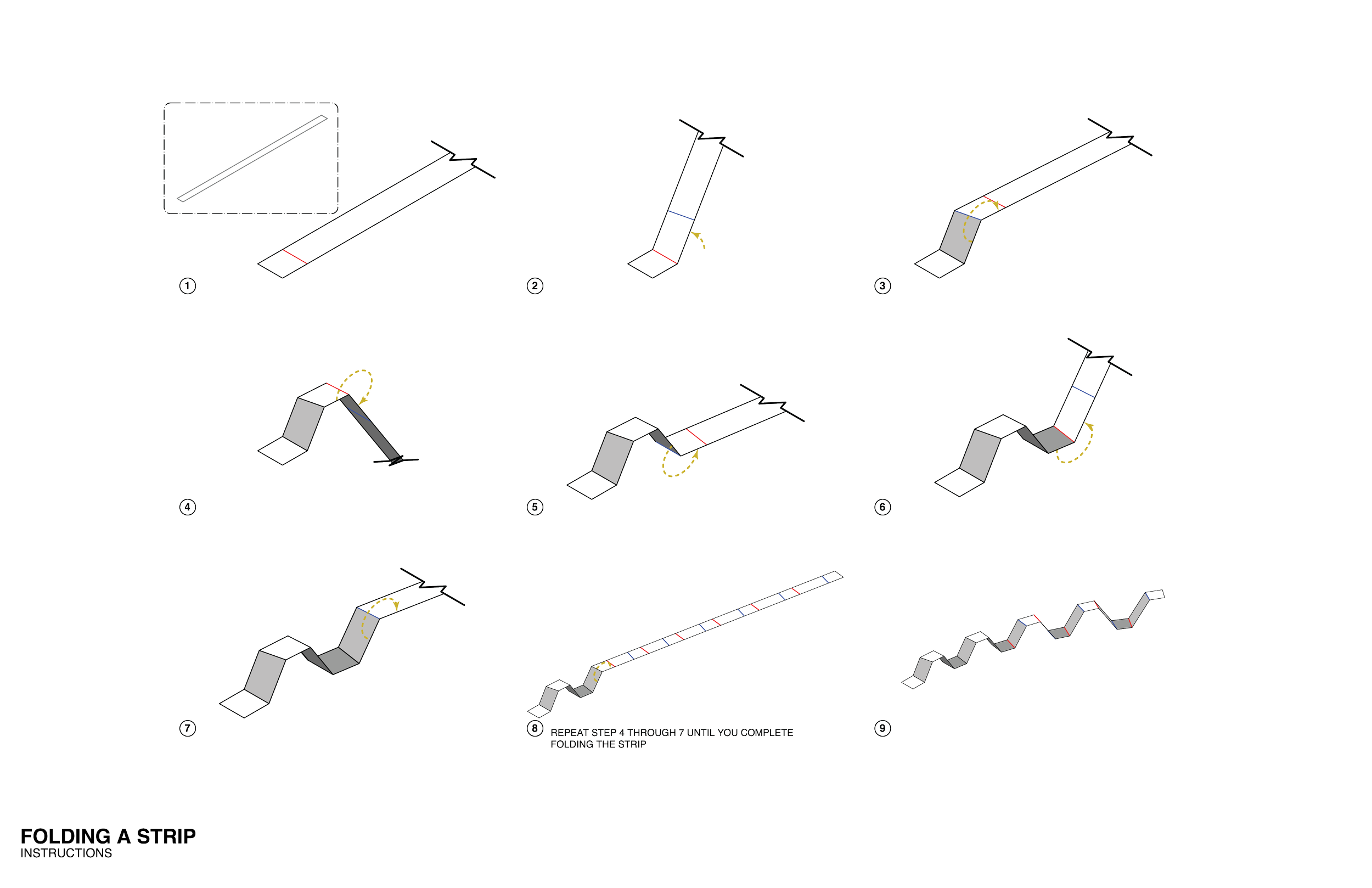 1

2

3

4

5

6

7

8
REPEAT STEP 4 THROUGH 7 UNTIL YOU COMPLETE FOLDING THE STRIP

9

FOLDING A STRIP
INSTRUCTIONS