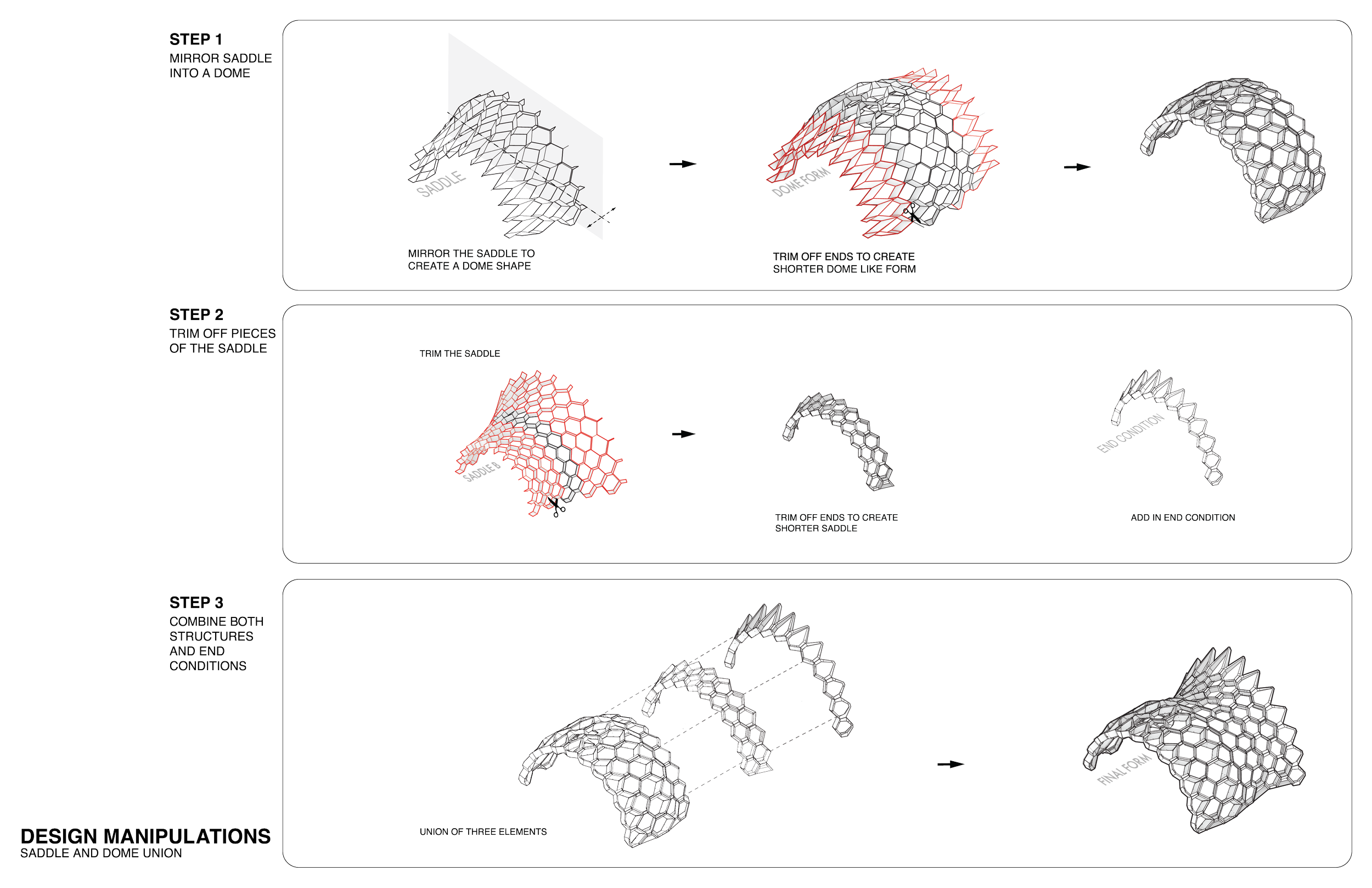 STEP 1
MIRROR SADDLE INTO A DOME

SADDLE

MIRROR THE SADDLE TO CREATE A DOME SHAPE

DOME FORM

TRIM OFF ENDS TO CREATE SHORTER DOME LIKE FORM

STEP 2
TRIM OFF PIECES OF THE SADDLE

TRIM THE SADDLE

SADDLE B

TRIM OFF ENDS TO CREATE SHORTER SADDLE

END CONDITION

ADD IN END CONDITION

STEP 3
COMBINE BOTH STRUCTURES AND END CONDITIONS

UNION OF THREE ELEMENTS

FINAL FORM

DESIGN MANIPULATIONS
SADDLE AND DOME UNION