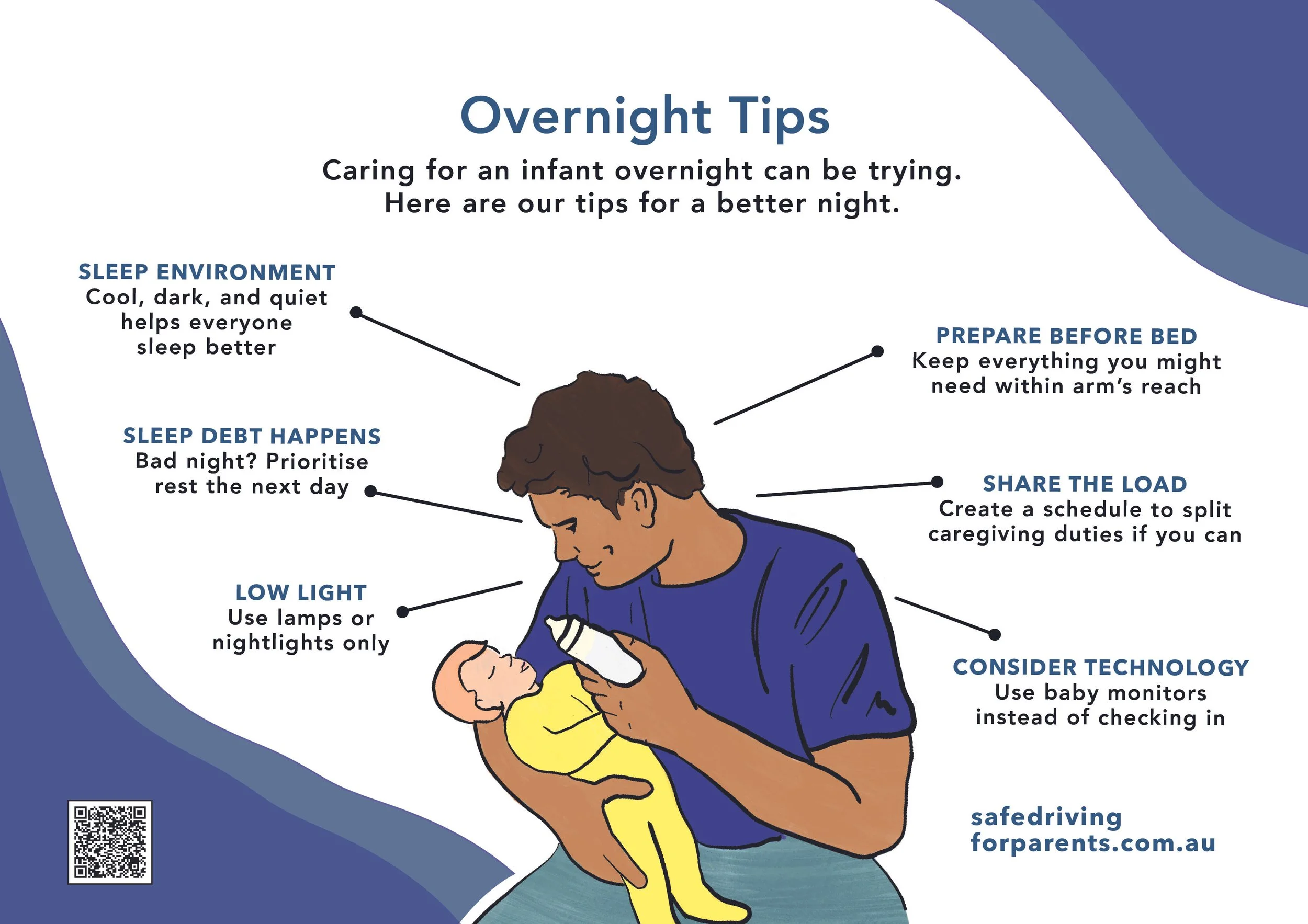 Overnight Tips

Caring for an infant overnight can be trying. Here are our tips for a better night.

SLEEP ENVIRONMENT
Cool, dark, and quiet helps everyone sleep better

SLEEP DEBT HAPPENS
Bad night? Prioritise rest the next day

LOW LIGHT
Use lamps or nightlights only

PREPARE BEFORE BED
Keep everything you might need within arm's reach

SHARE THE LOAD
Create a schedule to split caregiving duties if you can

CONSIDER TECHNOLOGY
Use baby monitors instead of checking in

safedriving forparents.com.au