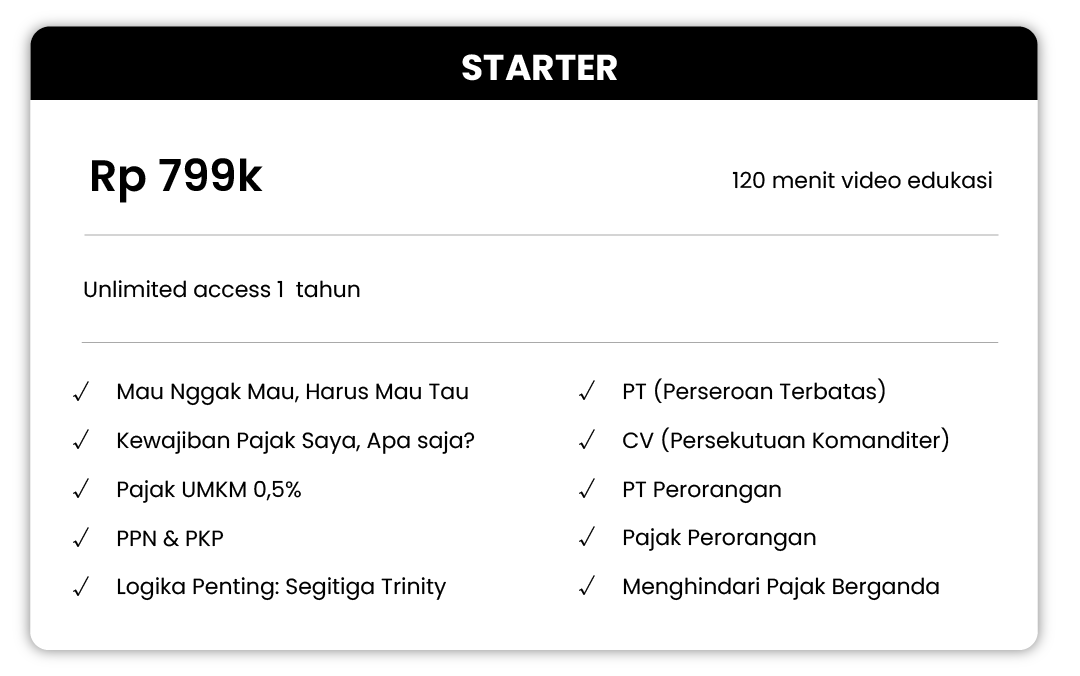 STARTER

Rp 799k

120 menit video edukasi

Unlimited access 1 tahun

✓ Mau Nggak Mau, Harus Mau Tau
✓ Kewajiban Pajak Saya, Apa saja?
✓ Pajak UMKM 0,5%
✓ PPN & PKP
✓ Logika Penting: Segitiga Trinity

✓ PT (Perseroan Terbatas)
✓ CV (Persekutuan Komanditer)
✓ PT Perorangan
✓ Pajak Perorangan
✓ Menghindari Pajak Berganda