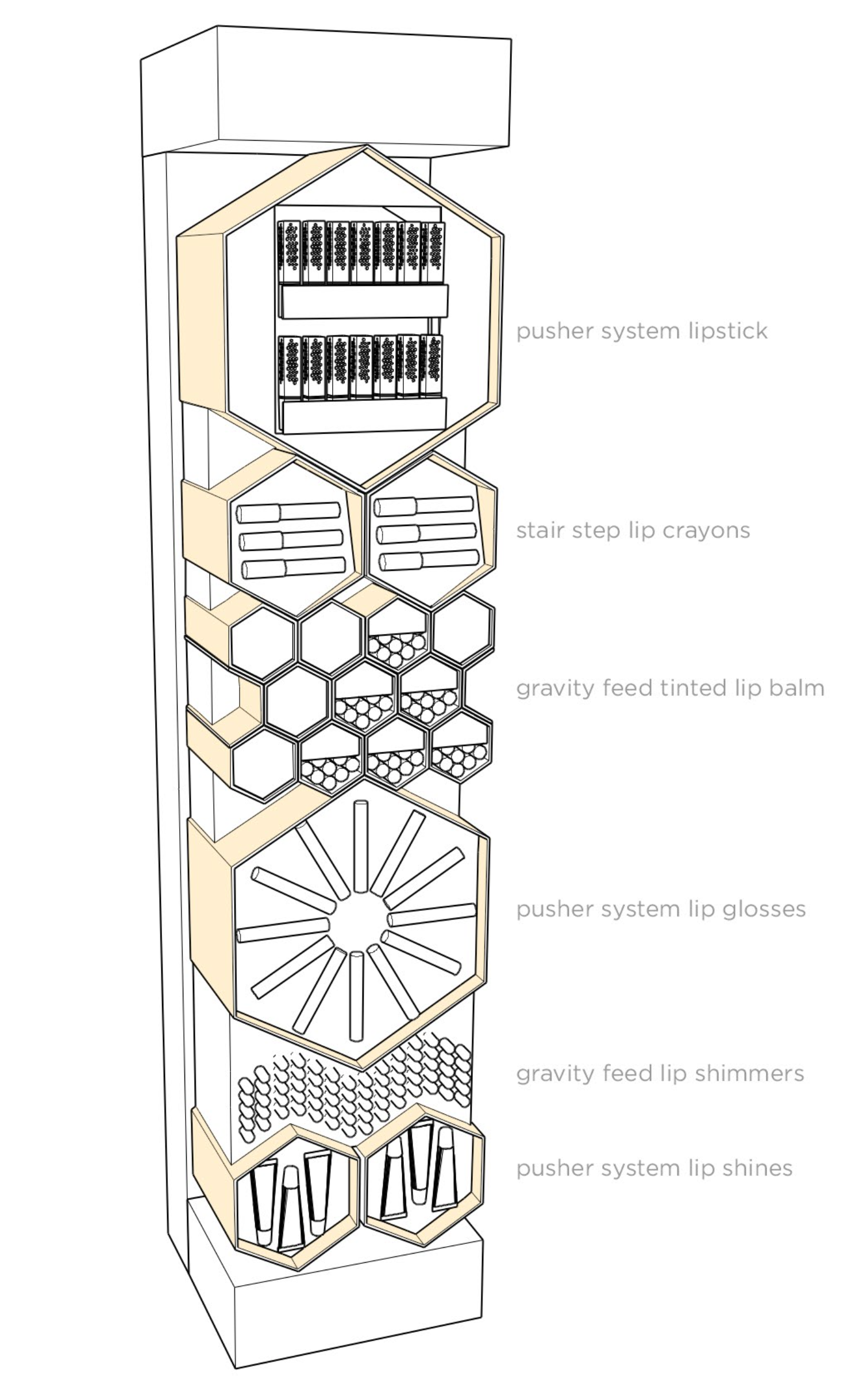 pusher system lipstick

stair step lip crayons

gravity feed tinted lip balm

pusher system lip glosses

gravity feed lip shimmers

pusher system lip shines