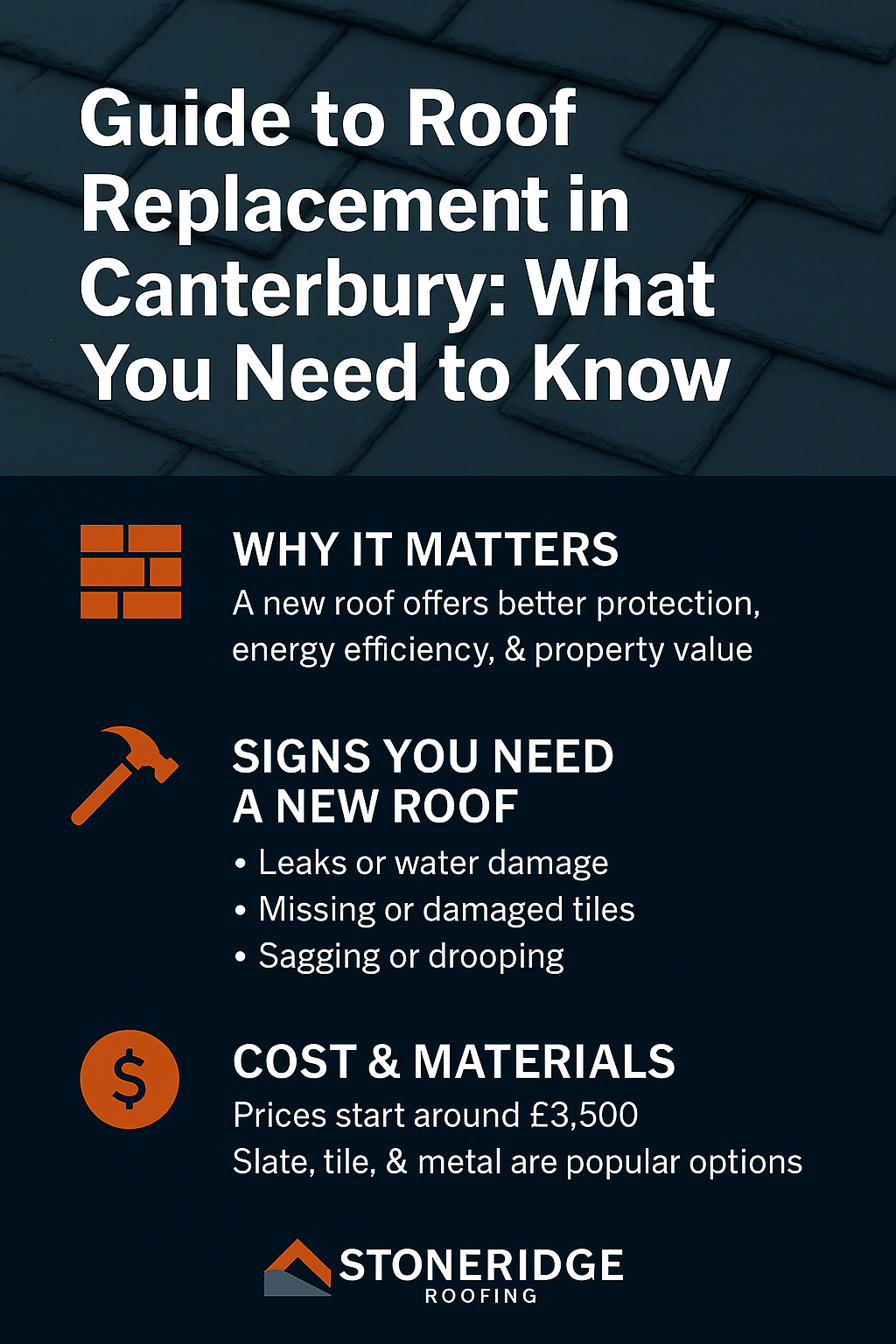 Guide to Roof Replacement in Canterbury: What You Need to Know

WHY IT MATTERS
A new roof offers better protection, energy efficiency, & property value

SIGNS YOU NEED A NEW ROOF
• Leaks or water damage
• Missing or damaged tiles
• Sagging or drooping

$

COST & MATERIALS
Prices start around £3,500
Slate, tile, & metal are popular options

STONERIDGE
ROOFING