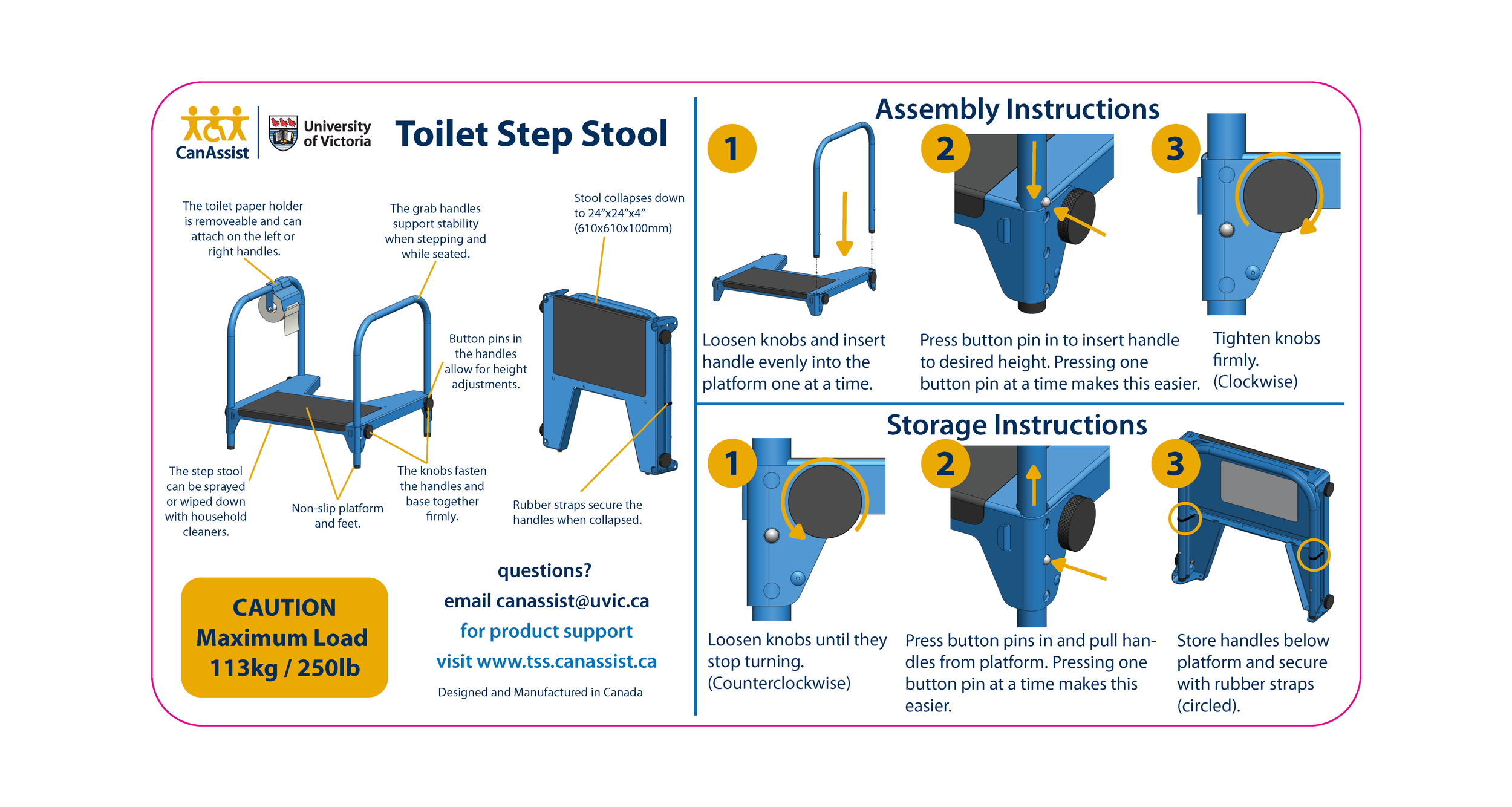 CanAssist

University of Victoria

Toilet Step Stool

The toilet paper holder is removeable and can attach on the left or right handles.

The grab handles support stability when stepping and while seated.

Stool collapses down to 24"x24"x4" (610x610x100mm)

Button pins in the handles allow for height adjustments.

The step stool can be sprayed or wiped down with household cleaners.

Non-slip platform and feet.

The knobs fasten the handles and base together firmly.

Rubber straps secure the handles when collapsed.

CAUTION
Maximum Load
113kg / 250lb

questions?
email canassist@uvic.ca
for product support
visit www.tss.canassist.ca

Designed and Manufactured in Canada

Assembly Instructions

1

Loosen knobs and insert handle evenly into the platform one at a time.

2

Press button pin in to insert handle to desired height. Pressing one button pin at a time makes this easier.

3

Tighten knobs firmly. (Clockwise)

Storage Instructions

1

Loosen knobs until they stop turning. (Counterclockwise)

2

Press button pins in and pull handles from platform. Pressing one button pin at a time makes this easier.

3

Store handles below platform and secure with rubber straps (circled).