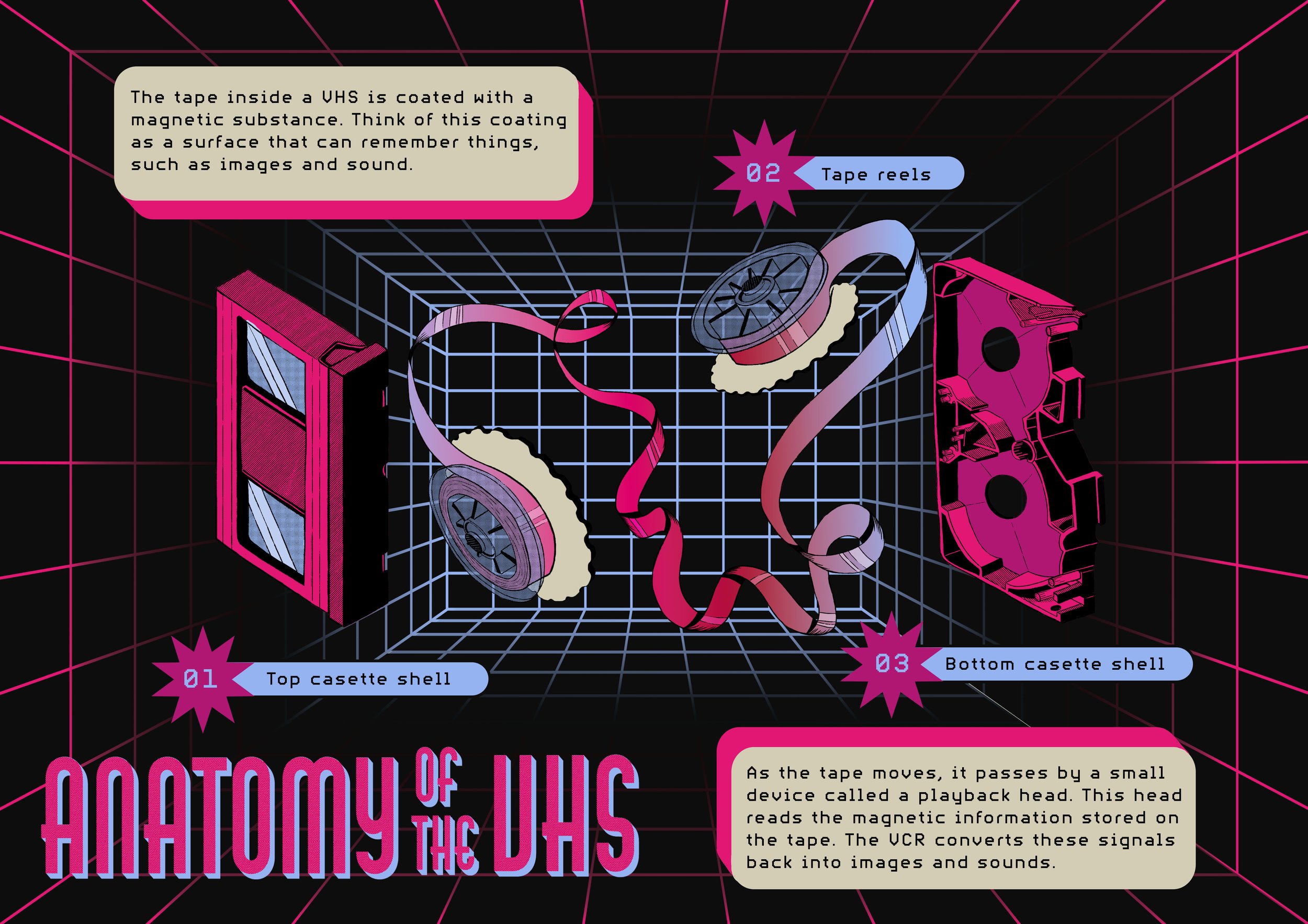 The tape inside a VHS is coated with a magnetic substance. Think of this coating as a surface that can remember things, such as images and sound.

02 Tape reels

01 Top casette shell

03 Bottom casette shell

ANATOMY OF THE VHS

As the tape moves, it passes by a small device called a playback head. This head reads the magnetic information stored on the tape. The VCR converts these signals back into images and sounds.