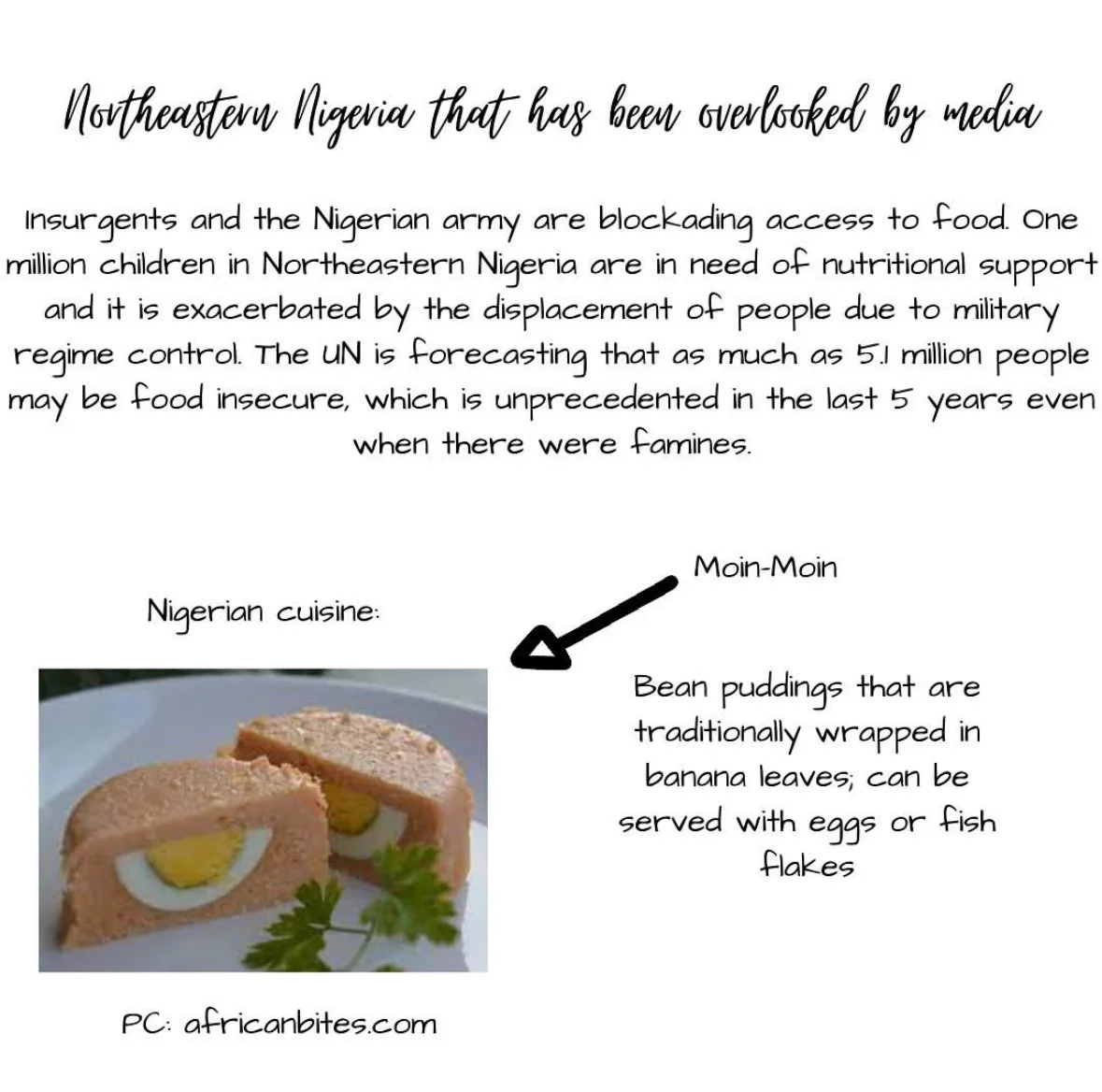 Northeastern Nigeria that has been overlooked by media

Insurgents and the Nigerian army are blockading access to food. One million children in Northeastern Nigeria are in need of nutritional support and it is exacerbated by the displacement of people due to military regime control. The UN is forecasting that as much as 5.1 million people may be food insecure, which is unprecedented in the last 5 years even when there were famines.

Nigerian cuisine:

Moin-Moin

Bean puddings that are traditionally wrapped in banana leaves; can be served with eggs or fish flakes

PC: africanbites.com