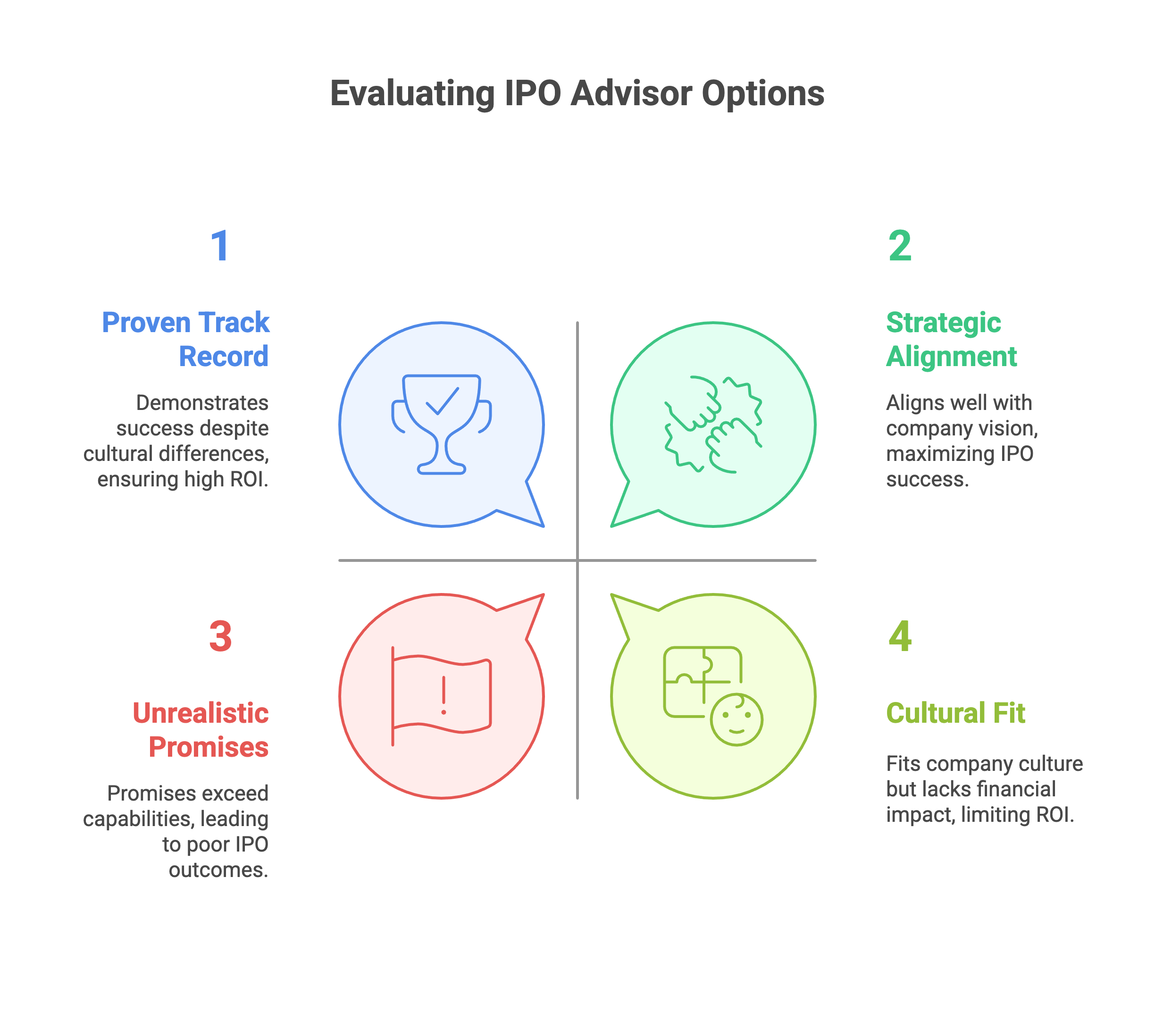 Evaluating IPO Advisor Options

1

Proven Track Record

Demonstrates success despite cultural differences, ensuring high ROI.

2

Strategic Alignment

Aligns well with company vision, maximizing IPO success.

3

Unrealistic Promises

Promises exceed capabilities, leading to poor IPO outcomes.

4

Cultural Fit

Fits company culture but lacks financial impact, limiting ROI.