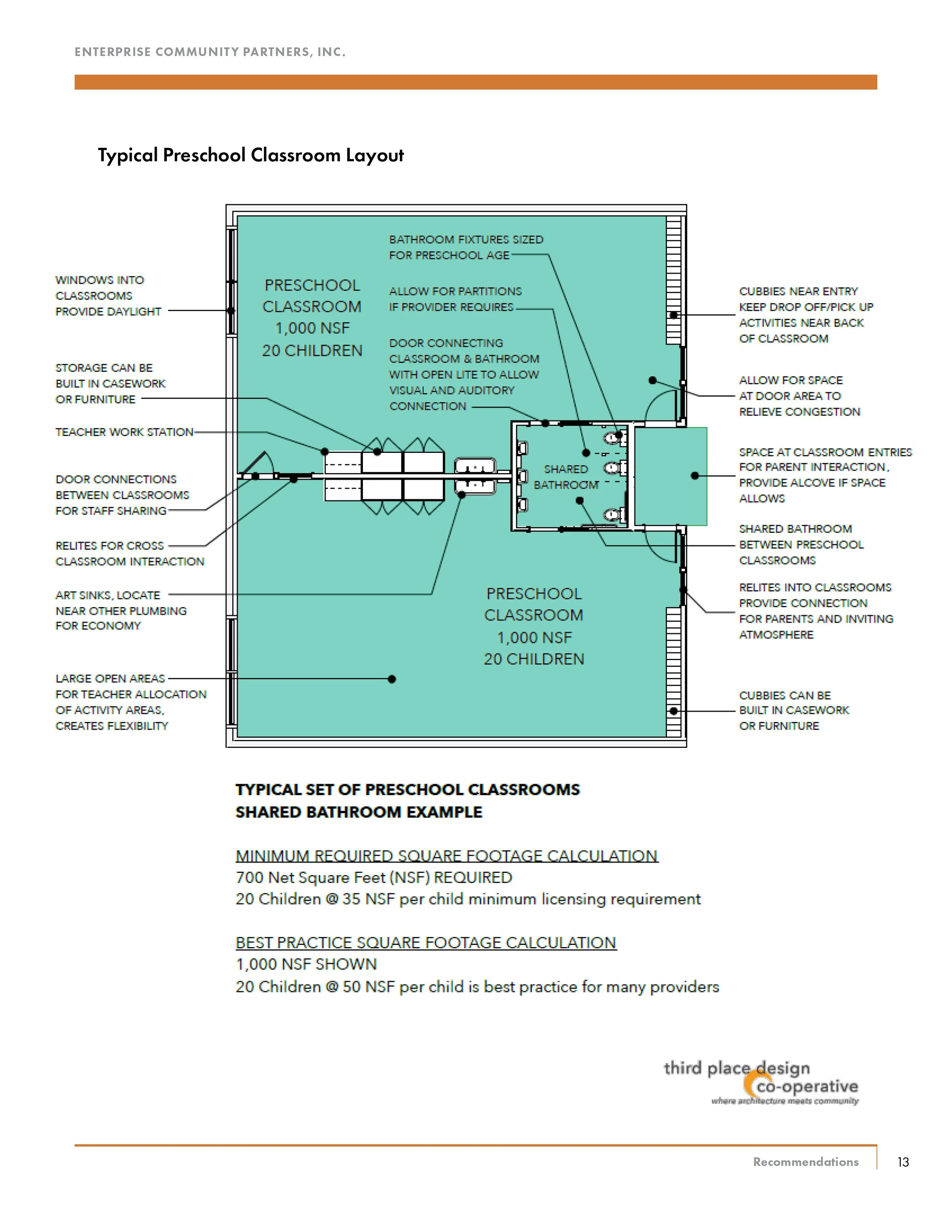 ENTERPRISE COMMUNITY PARTNERS, INC.

Typical Preschool Classroom Layout

WINDOWS INTO CLASSROOMS PROVIDE DAYLIGHT

STORAGE CAN BE BUILT IN CASEWORK OR FURNITURE

TEACHER WORK STATION

DOOR CONNECTIONS BETWEEN CLASSROOMS FOR STAFF SHARING

RELITES FOR CROSS CLASSROOM INTERACTION

ART SINKS, LOCATE NEAR OTHER PLUMBING FOR ECONOMY

LARGE OPEN AREAS FOR TEACHER ALLOCATION OF ACTIVITY AREAS, CREATES FLEXIBILITY

PRESCHOOL CLASSROOM 1,000 NSF 20 CHILDREN

BATHROOM FIXTURES SIZED FOR PRESCHOOL AGE

ALLOW FOR PARTITIONS IF PROVIDER REQUIRES

DOOR CONNECTING CLASSROOM & BATHROOM WITH OPEN LITE TO ALLOW VISUAL AND AUDITORY CONNECTION

SHARED BATHROOM

PRESCHOOL CLASSROOM 1,000 NSF 20 CHILDREN

CUBBIES NEAR ENTRY KEEP DROP OFF/PICK UP ACTIVITIES NEAR BACK OF CLASSROOM

ALLOW FOR SPACE AT DOOR AREA TO RELIEVE CONGESTION

SPACE AT CLASSROOM ENTRIES FOR PARENT INTERACTION, PROVIDE ALCOVE IF SPACE ALLOWS

SHARED BATHROOM BETWEEN PRESCHOOL CLASSROOMS

RELITES INTO CLASSROOMS PROVIDE CONNECTION FOR PARENTS AND INVITING ATMOSPHERE

CUBBIES CAN BE BUILT IN CASEWORK OR FURNITURE

TYPICAL SET OF PRESCHOOL CLASSROOMS
SHARED BATHROOM EXAMPLE

MINIMUM REQUIRED SQUARE FOOTAGE CALCULATION
700 Net Square Feet (NSF) REQUIRED
20 Children @ 35 NSF per child minimum licensing requirement

BEST PRACTICE SQUARE FOOTAGE CALCULATION
1,000 NSF SHOWN
20 Children @ 50 NSF per child is best practice for many providers

third place design co-operative
where architecture meets community

Recommendations 13