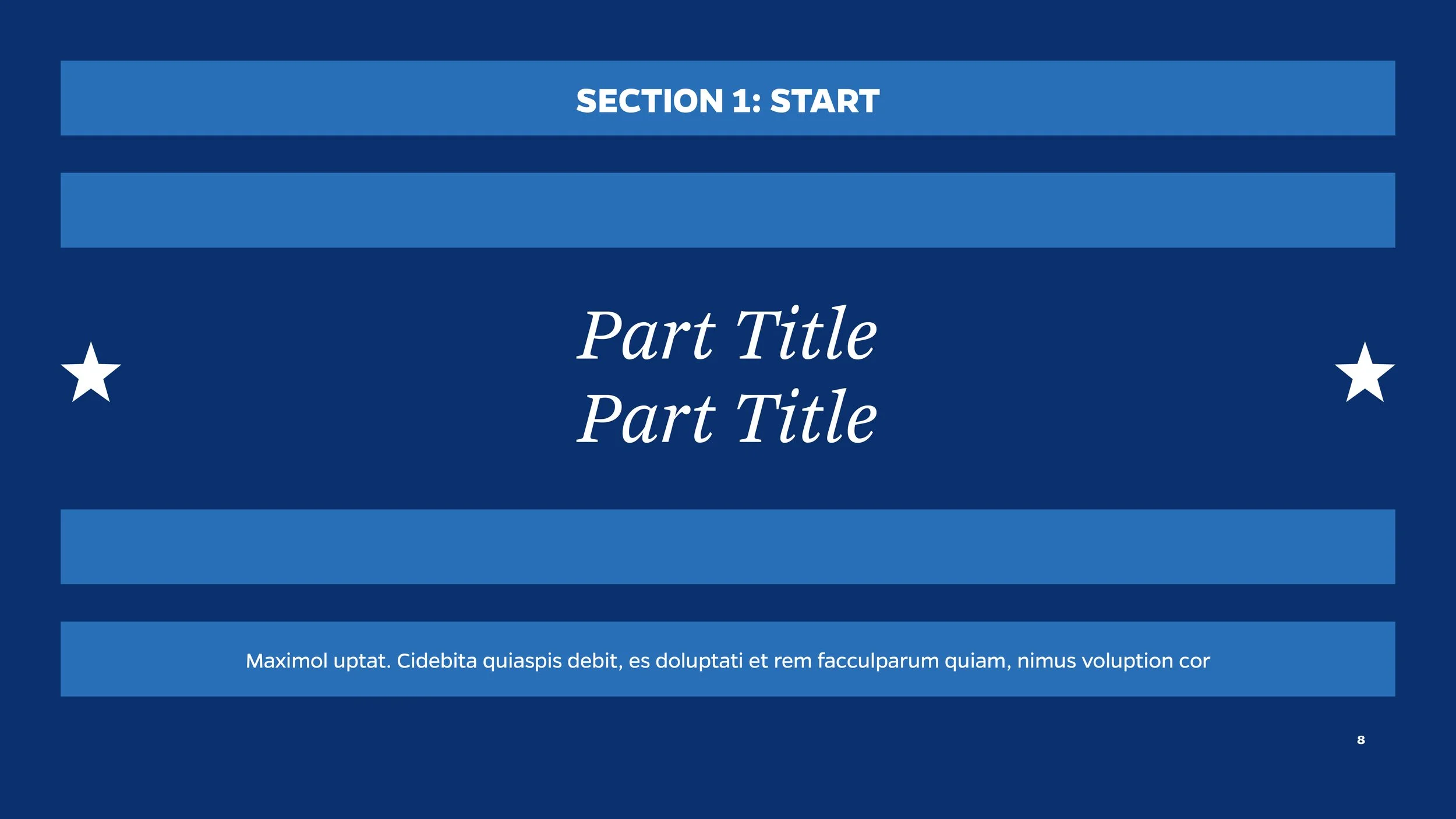 SECTION 1: START

Part Title
Part Title

Maximol uptat. Cidebita quiaspis debit, es doluptati et rem facculparum quiam, nimus voluption cor

8