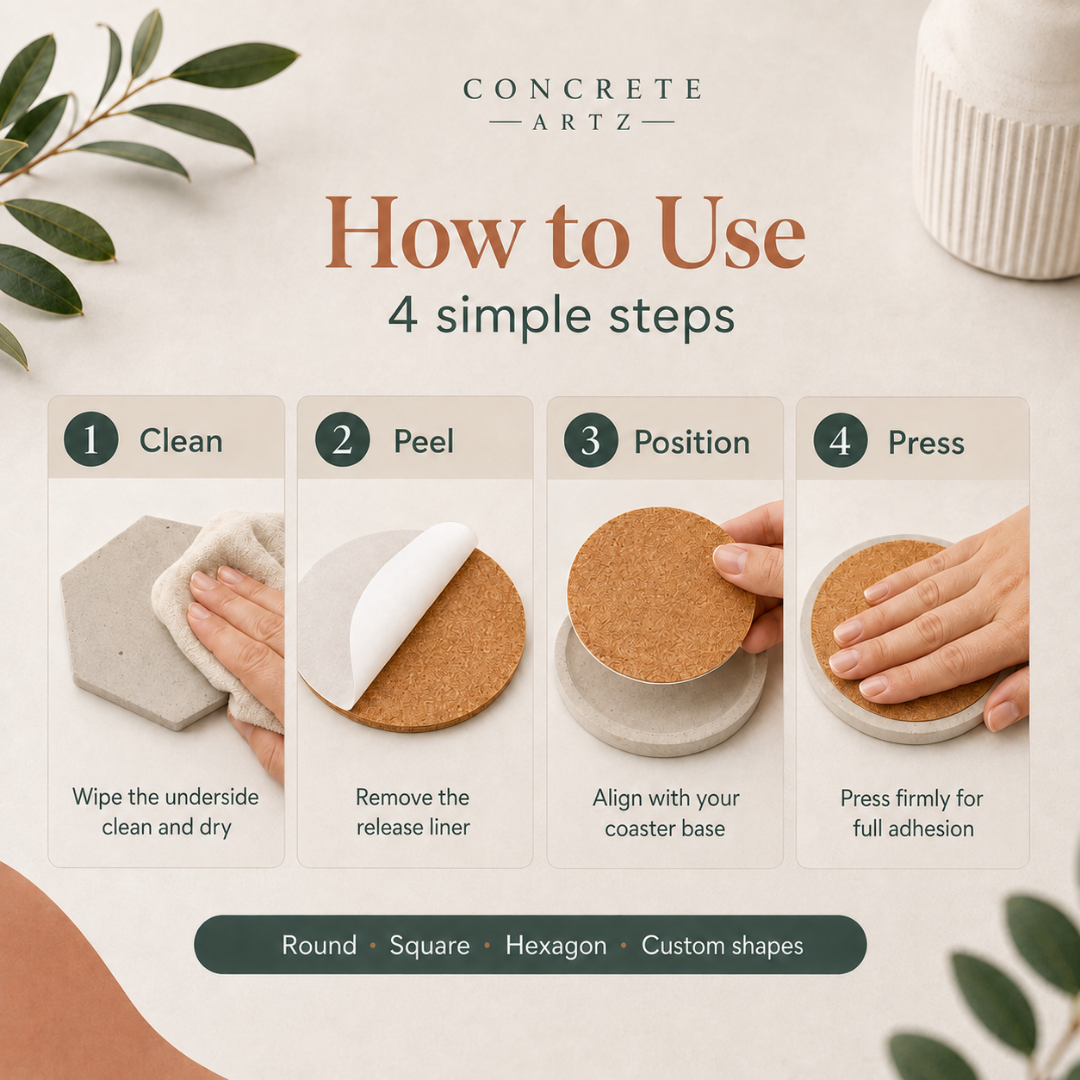 CONCRETE
— ARTZ —

How to Use
4 simple steps

1 Clean
Wipe the underside clean and dry

2 Peel
Remove the release liner

3 Position
Align with your coaster base

4 Press
Press firmly for full adhesion

Round · Square · Hexagon · Custom shapes