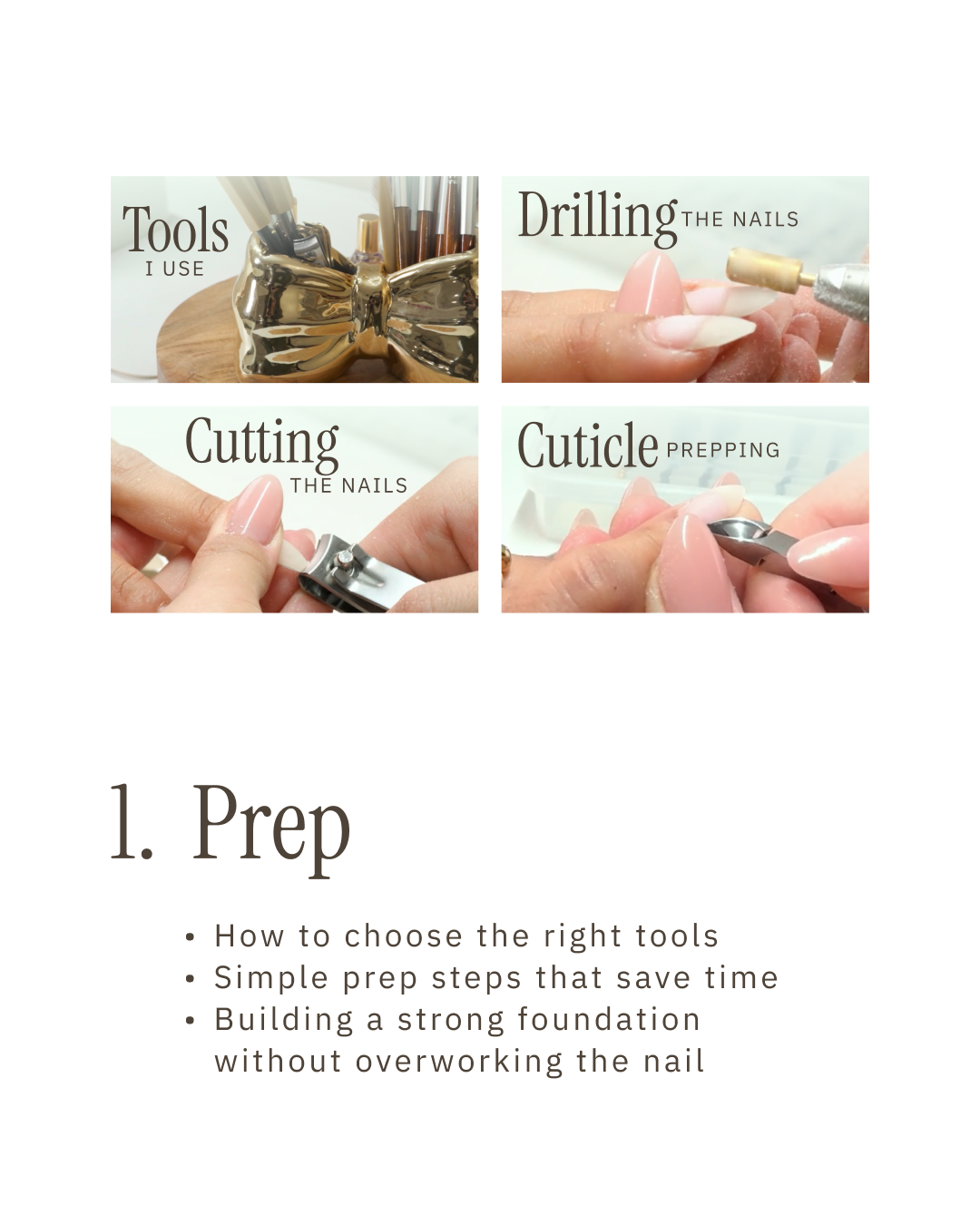 Tools
I USE

Drilling THE NAILS

Cutting
THE NAILS

Cuticle PREPPING

1. Prep

• How to choose the right tools
• Simple prep steps that save time
• Building a strong foundation without overworking the nail