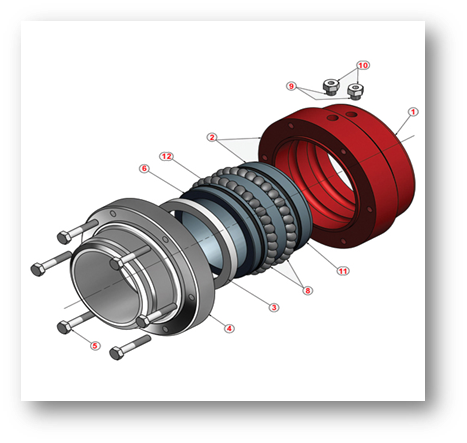 10
9
1
2
12
6
11
8
3
4
5