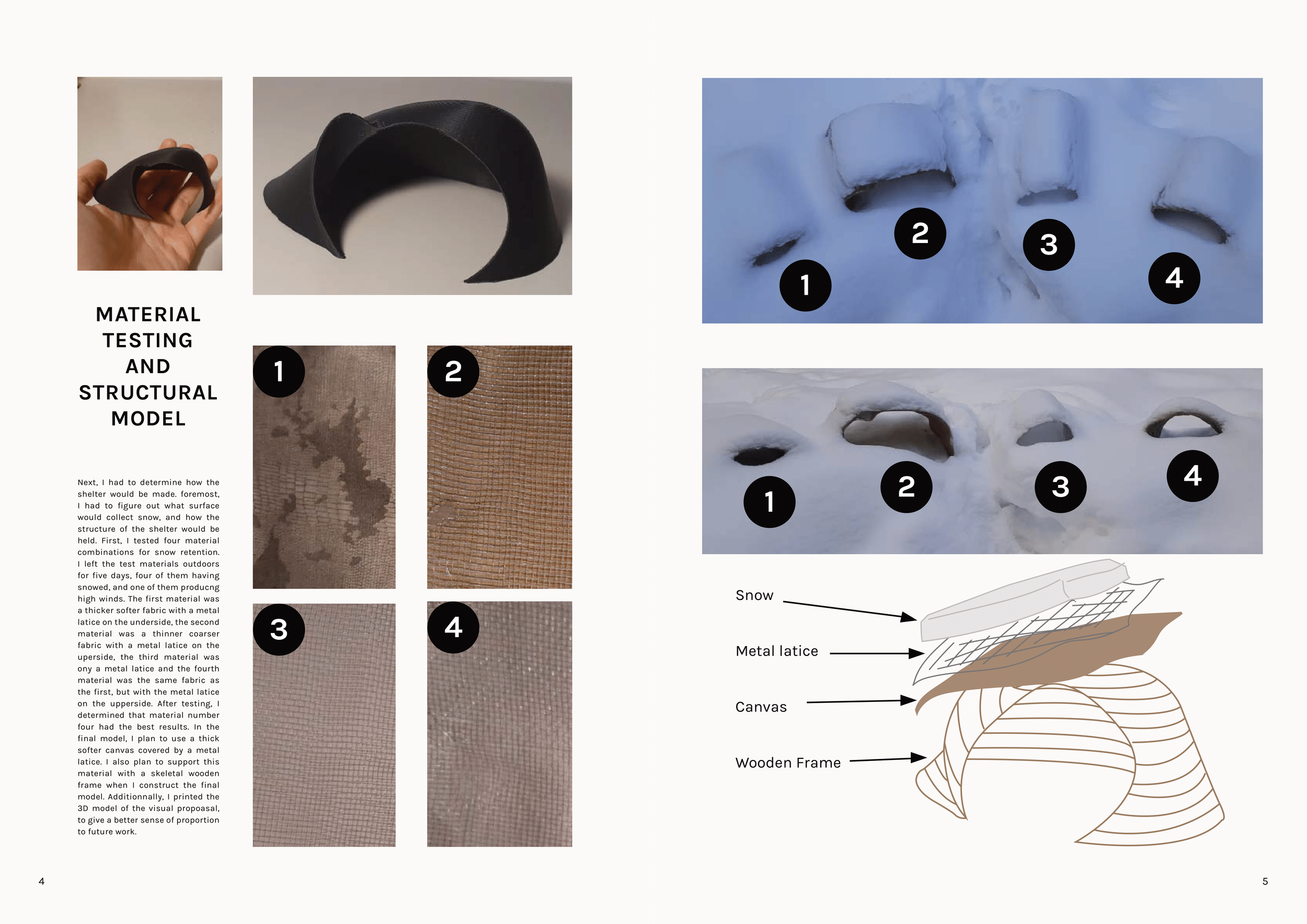 MATERIAL TESTING AND STRUCTURAL MODEL

Next, I had to determine how the shelter would be made. foremost, I had to figure out what surface would collect snow, and how the structure of the shelter would be held. First, I tested four material combinations for snow retention. I left the test materials outdoors for five days, four of them having snowed, and one of them producng high winds. The first material was a thicker softer fabric with a metal latice on the underside, the second material was a thinner coarser fabric with a metal latice on the upperside, the third material was ony a metal latice and the fourth material was the same fabric as the first, but with the metal latice on the upperside. After testing, I determined that material number four had the best results. In the final model, I plan to use a thick softer canvas covered by a metal latice. I also plan to support this material with a skeletal wooden frame when I construct the final model. Additionnally, I printed the 3D model of the visual propoasal, to give a better sense of proportion to future work.

1

2

3

4

1

2

3

4

1

2

3

4

Snow

Metal latice

Canvas

Wooden Frame

4

5