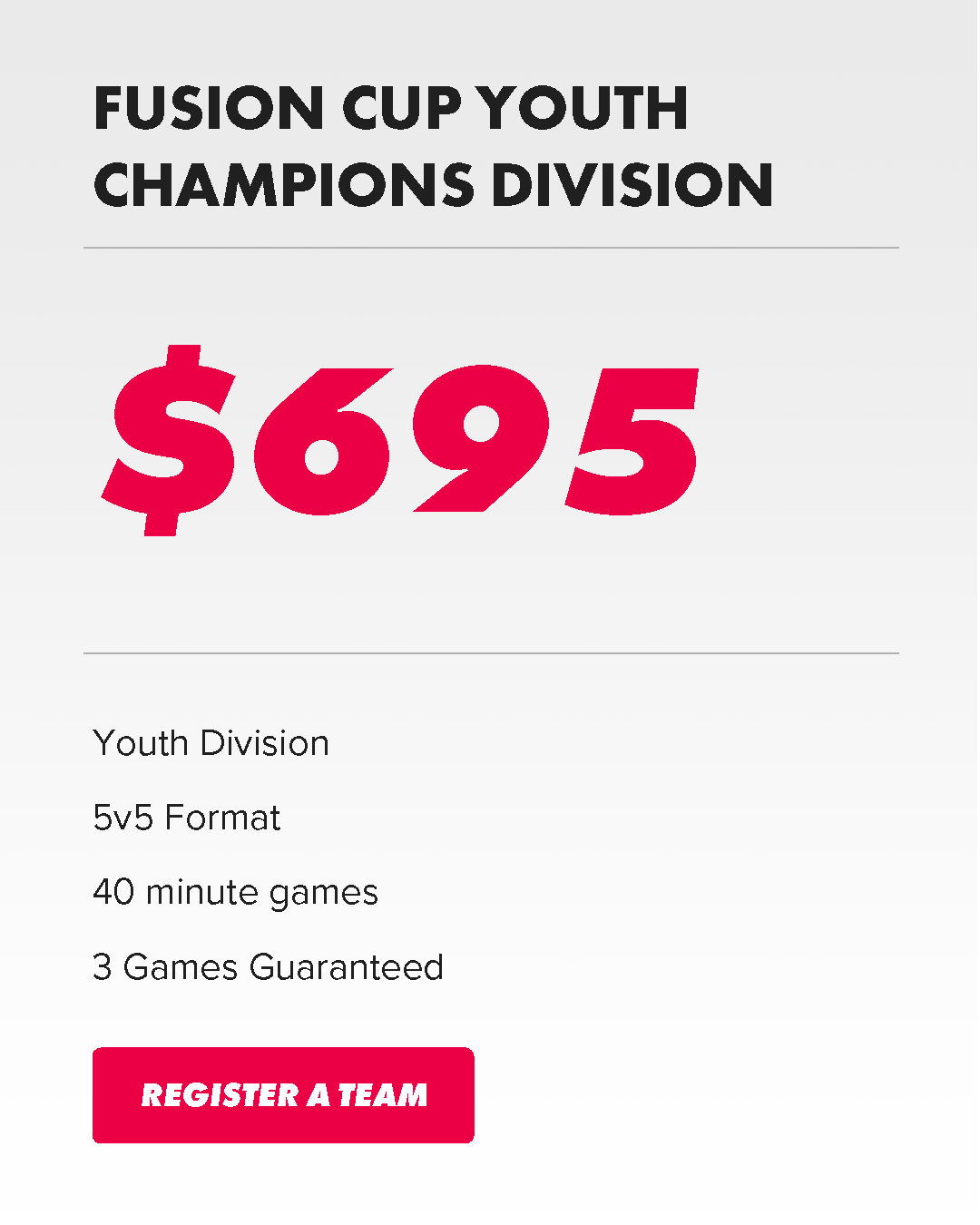 FUSION CUP YOUTH
CHAMPIONS DIVISION

$695

Youth Division

5v5 Format

40 minute games

3 Games Guaranteed

REGISTER A TEAM