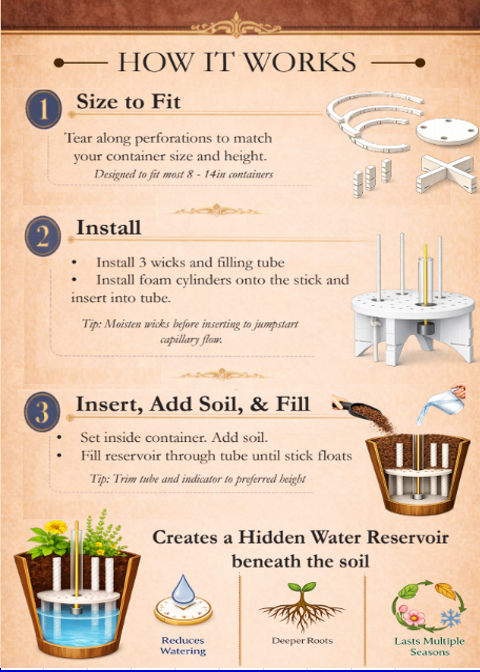 HOW IT WORKS

1 Size to Fit

Tear along perforations to match your container size and height.

Designed to fit most 8 - 14in containers

2 Install

• Install 3 wicks and filling tube
• Install foam cylinders onto the stick and insert into tube.

Tip: Moisten wicks before inserting to jumpstart capillary flow.

3 Insert, Add Soil, & Fill

• Set inside container. Add soil.
• Fill reservoir through tube until stick floats

Tip: Trim tube and indicator to preferred height

Creates a Hidden Water Reservoir beneath the soil

Reduces Watering

Deeper Roots

Lasts Multiple Seasons