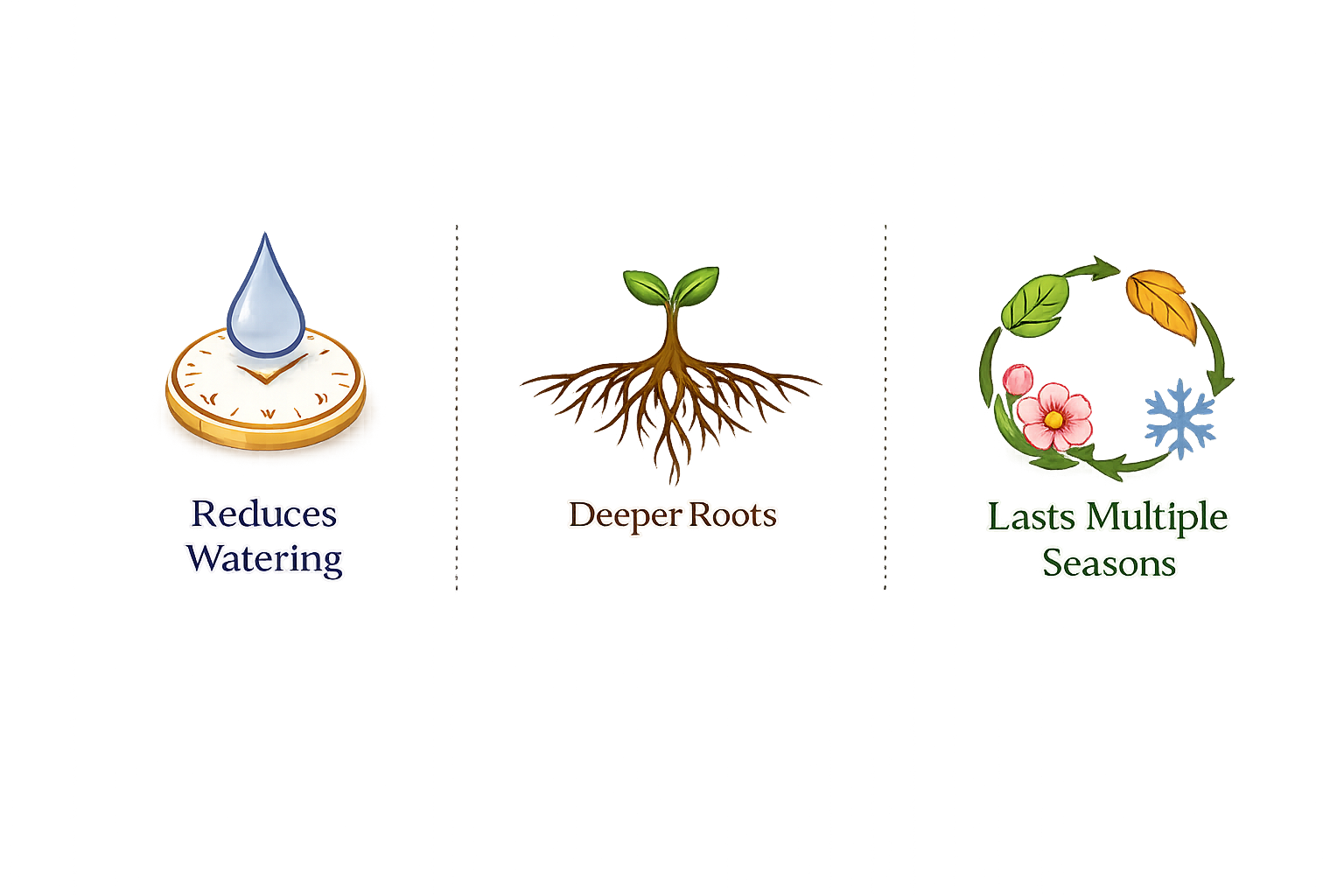 Reduces Watering

Deeper Roots

Lasts Multiple Seasons