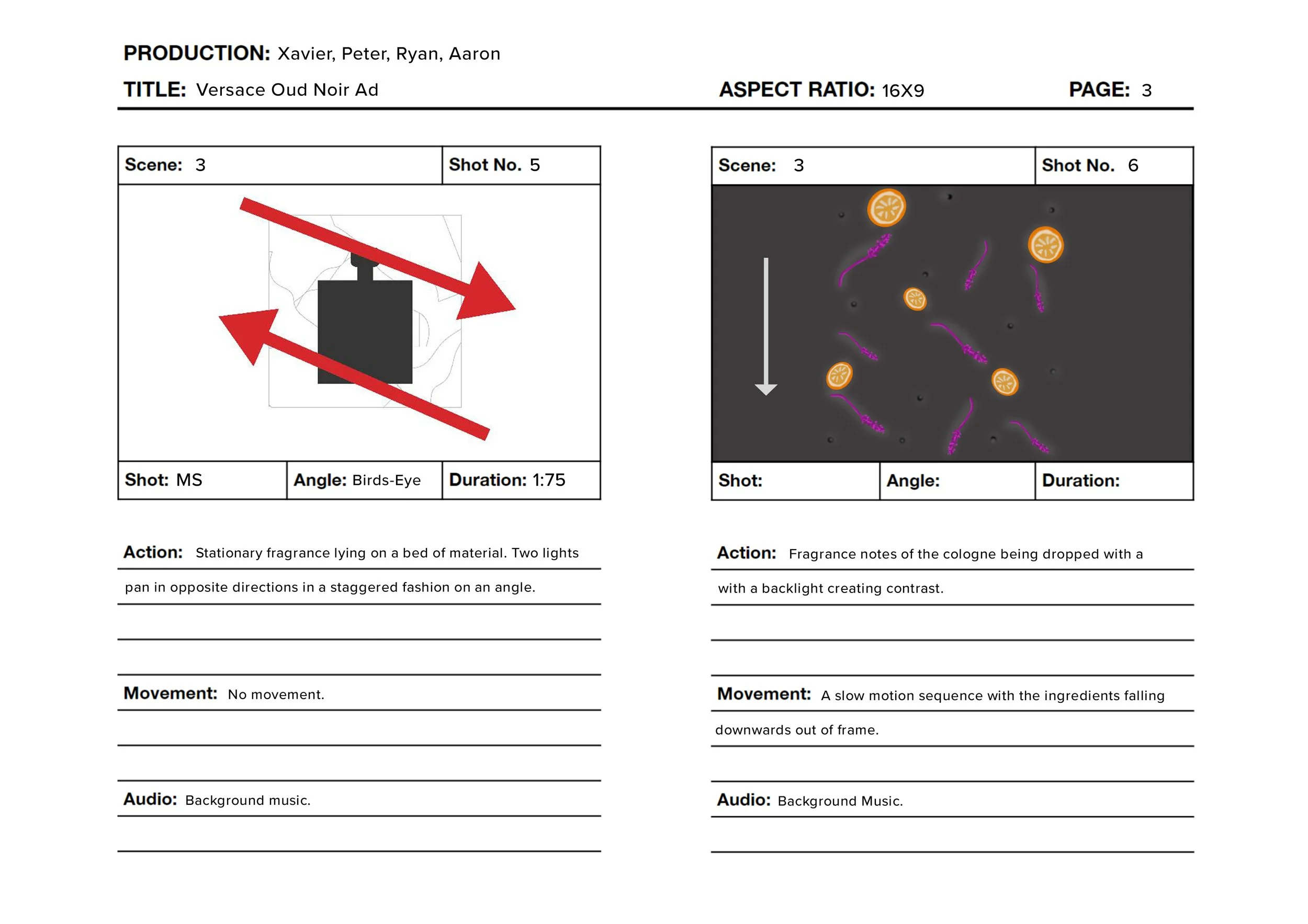 PRODUCTION: Xavier, Peter, Ryan, Aaron

TITLE: Versace Oud Noir Ad

ASPECT RATIO: 16X9

PAGE: 3

Scene: 3

Shot No. 5

Shot: MS

Angle: Birds-Eye

Duration: 1:75

Action: Stationary fragrance lying on a bed of material. Two lights pan in opposite directions in a staggered fashion on an angle.

Movement: No movement.

Audio: Background music.

Scene: 3

Shot No. 6

Shot:

Angle:

Duration:

Action: Fragrance notes of the cologne being dropped with a with a backlight creating contrast.

Movement: A slow motion sequence with the ingredients falling downwards out of frame.

Audio: Background Music.