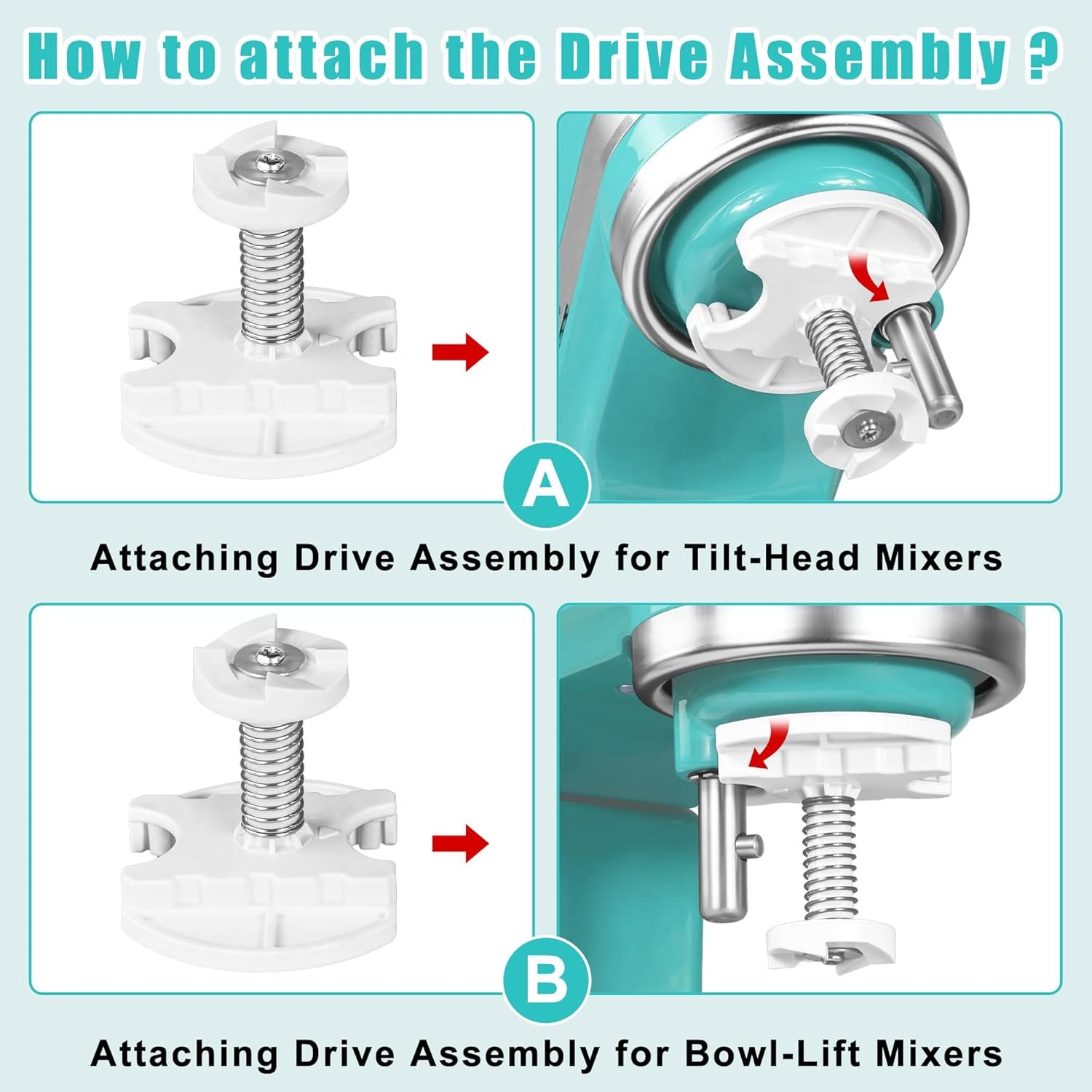 How to attach the Drive Assembly ?

A

Attaching Drive Assembly for Tilt-Head Mixers

B

Attaching Drive Assembly for Bowl-Lift Mixers