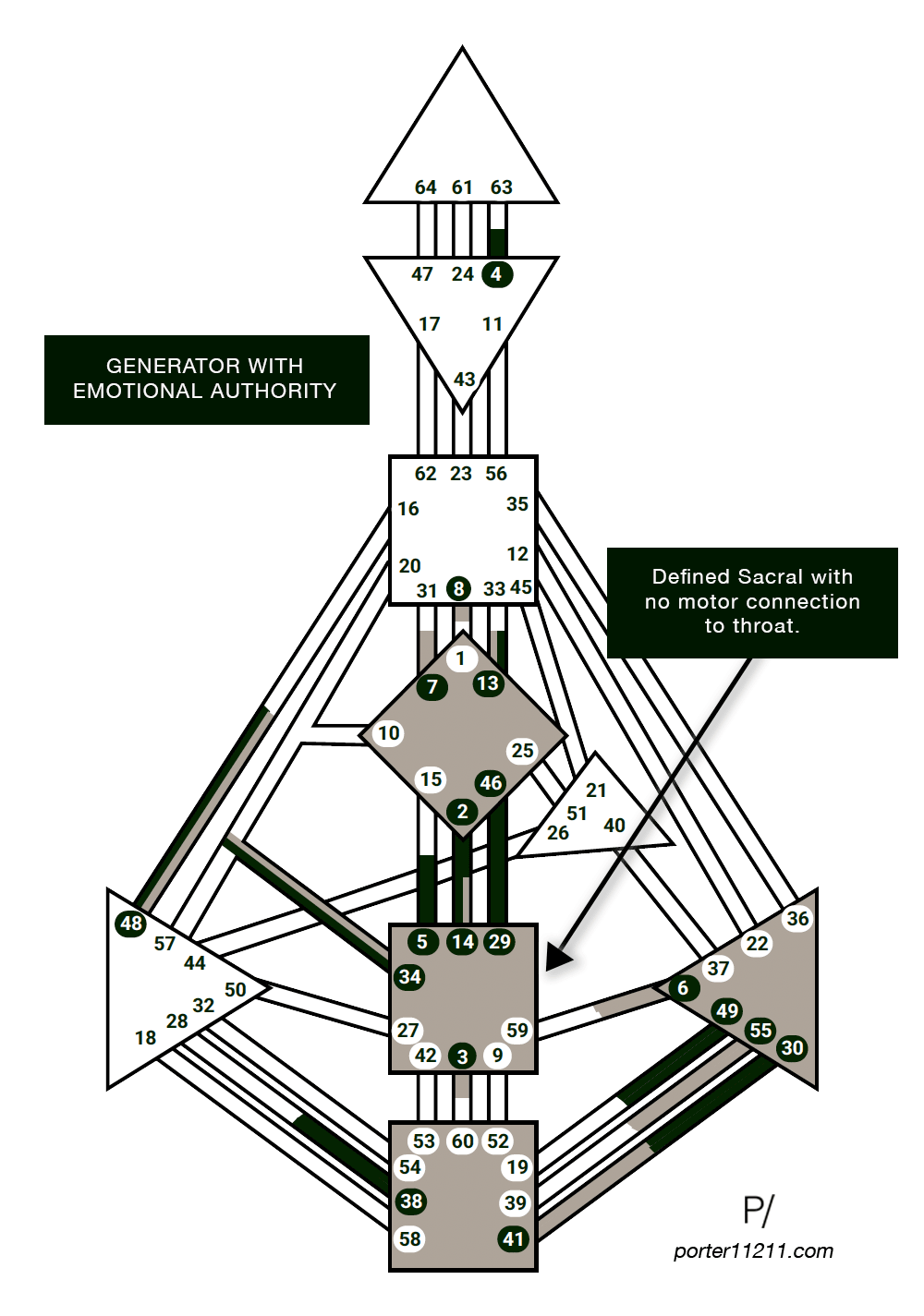 64 61 63

47 24 4
17 11
43

GENERATOR WITH EMOTIONAL AUTHORITY

62 23 56
16 35
12
20
31 8 33 45

Defined Sacral with no motor connection to throat.

1
7 13
10
25
15 46
2

21
51
26 40

48
57
44
50
32
28
18

5 14 29
34
27 59
42 3 9

36
22
37
6
49
55
30

53 60 52
54 19
38 39
58 41

P/
porter11211.com