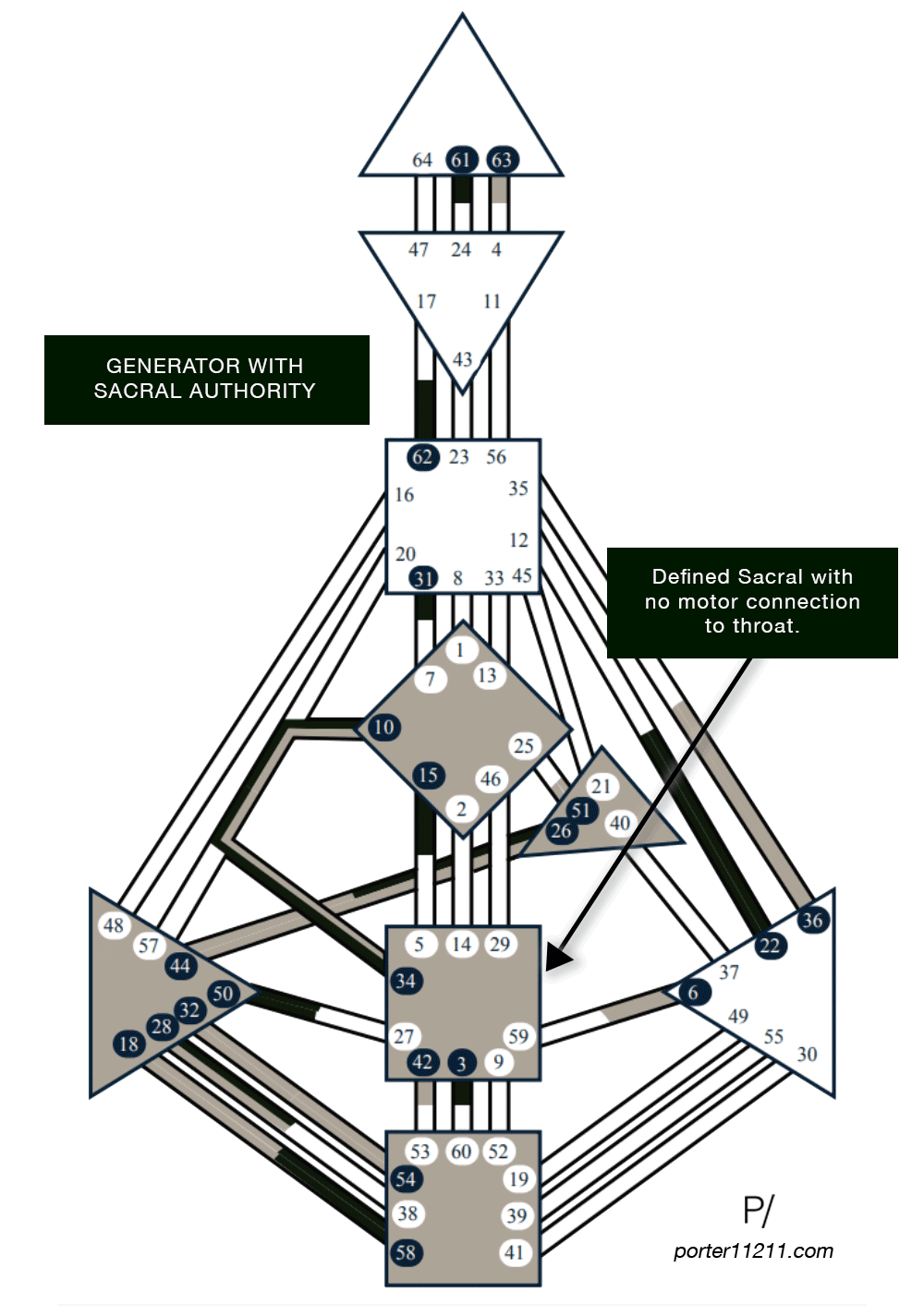 64 61 63

47 24 4

17 11

43

GENERATOR WITH SACRAL AUTHORITY

62 23 56

16 35

12

20

31 8 33 45

Defined Sacral with no motor connection to throat.

1

7 13

10

25

15 46

2

21

51

26 40

48

57

44

50

32

28

18

5 14 29

34

27 59

42 3 9

36

22

37

6

49

55

30

53 60 52

54 19

38 39

58 41

P/

porter11211.com