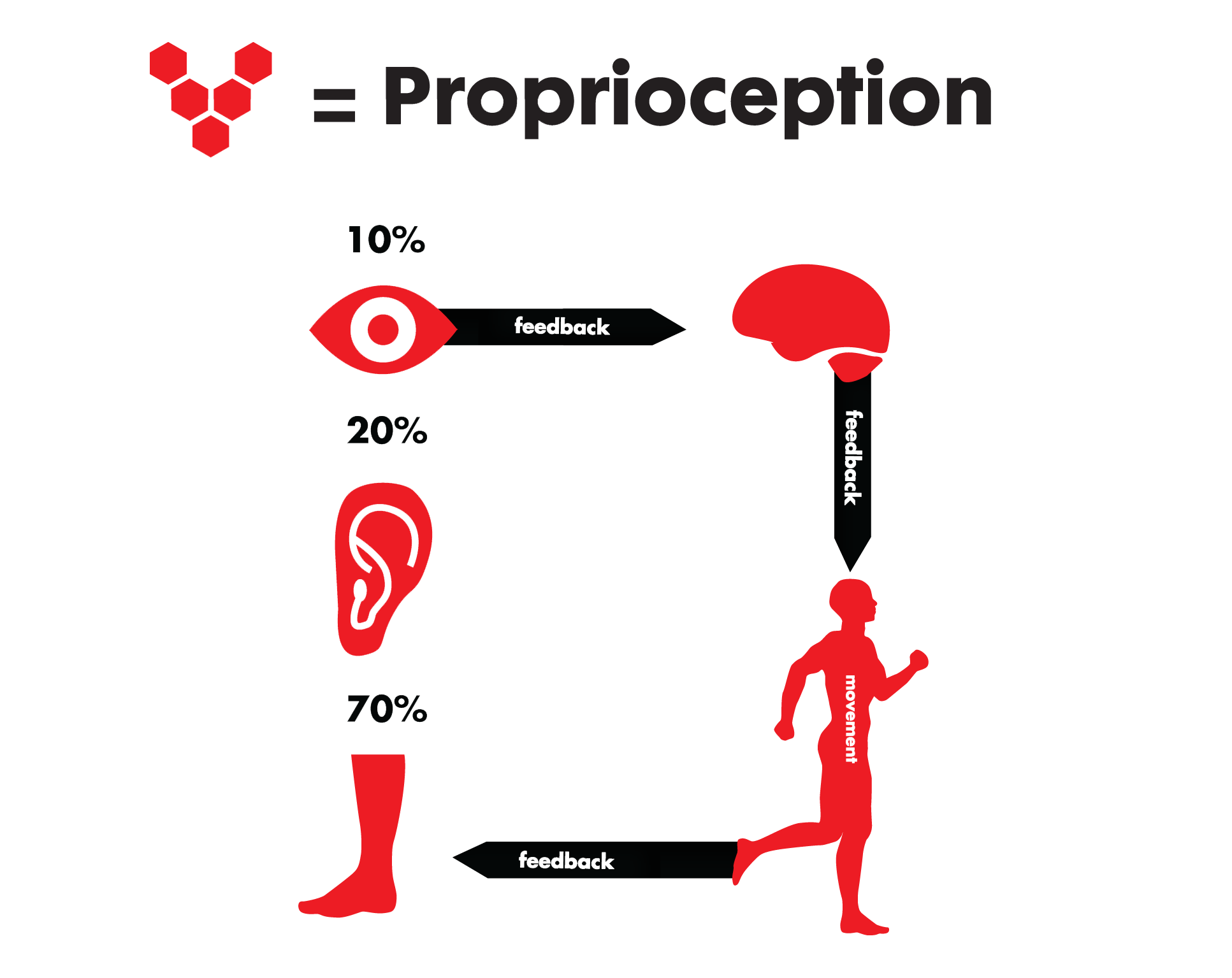 = Proprioception

10%

feedback

20%

feedback

70%

movement

feedback